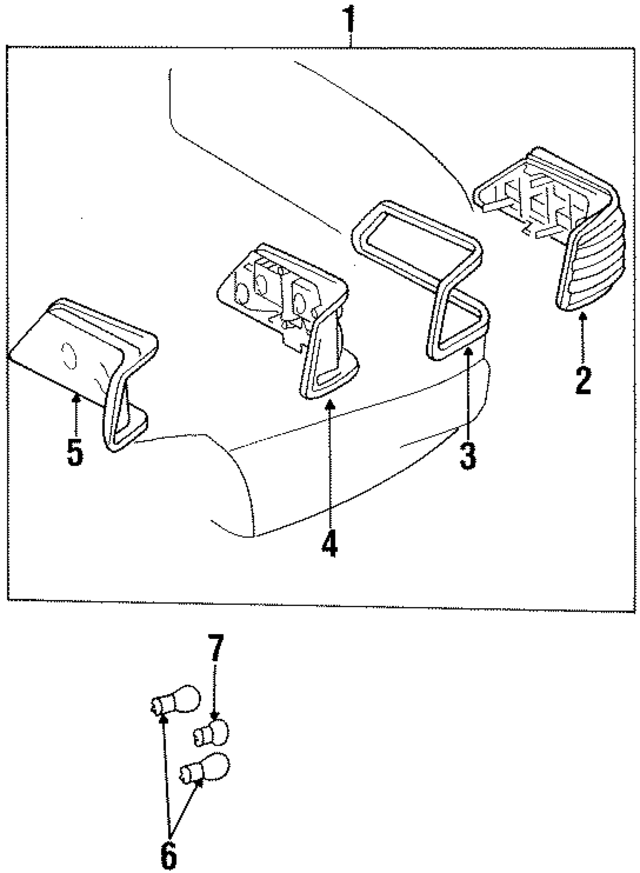 1
2
3
4
5
7
6