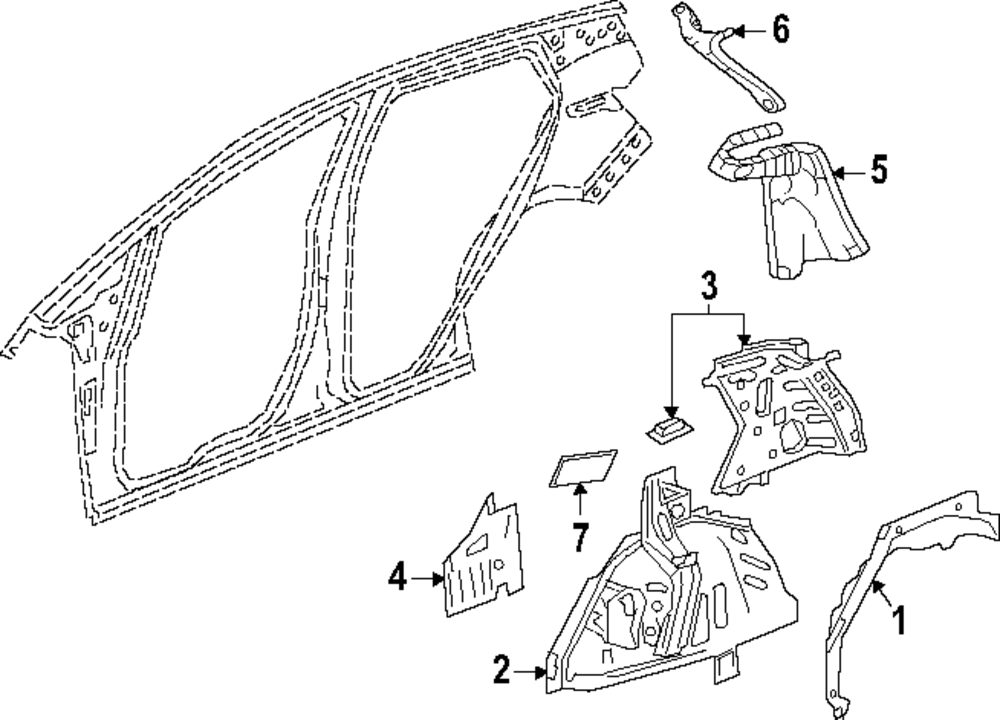 6
5
3
7
4
2
1