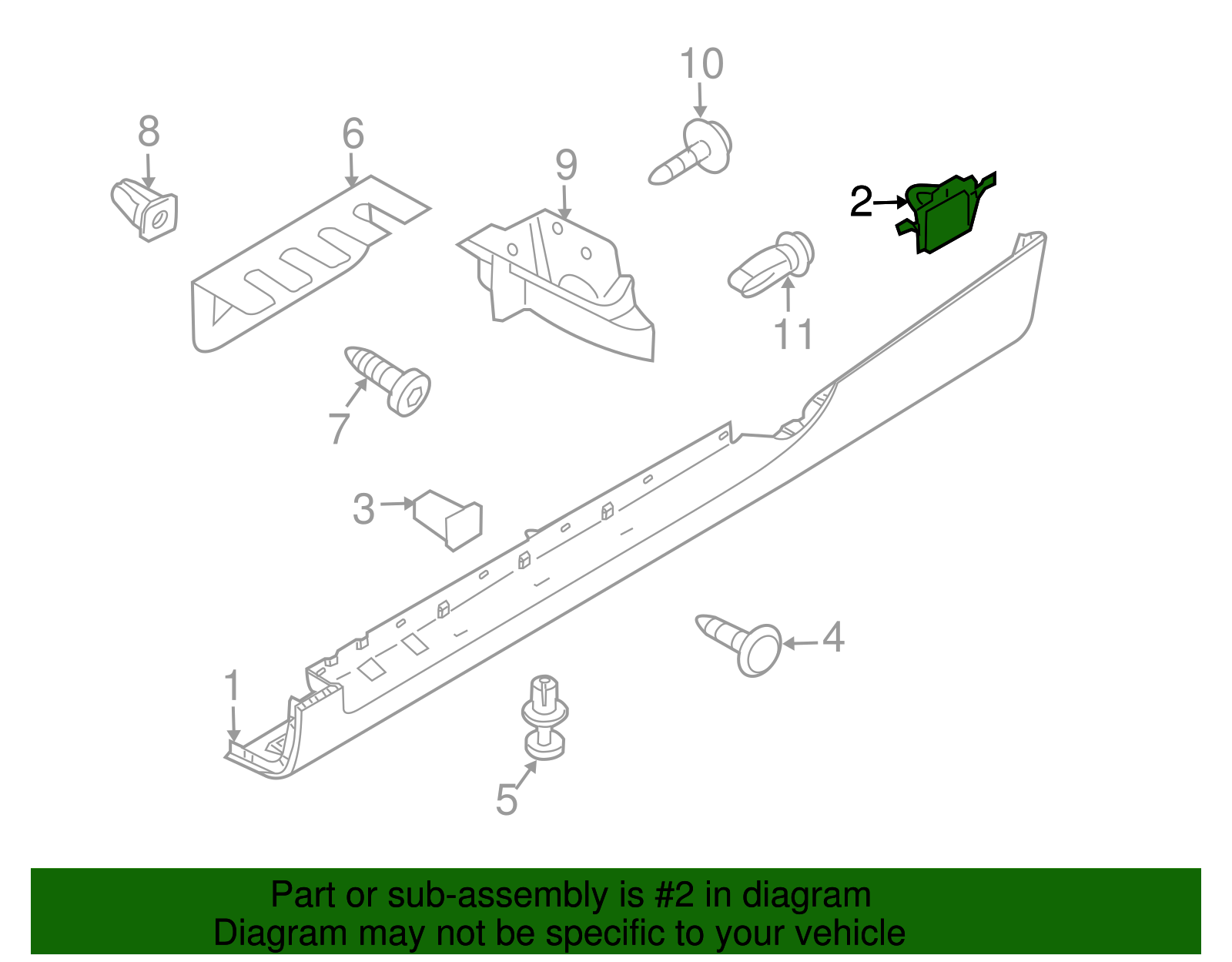 10

8

6

9

2

11

7

3

4

1

5

Part or sub-assembly is #2 in diagram
Diagram may not be specific to your vehicle