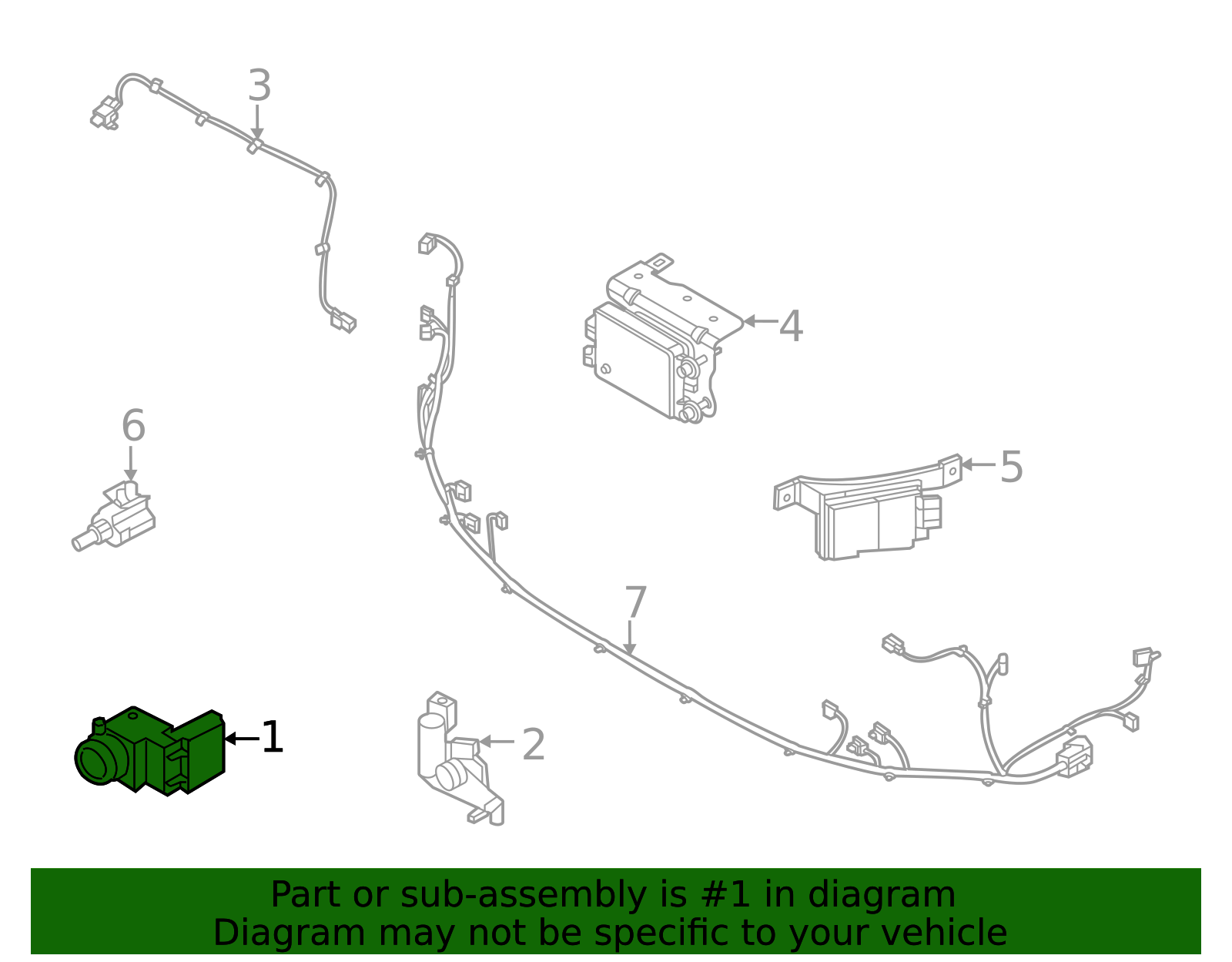 3

4

6

5

7

1

2

Part or sub-assembly is #1 in diagram
Diagram may not be specific to your vehicle