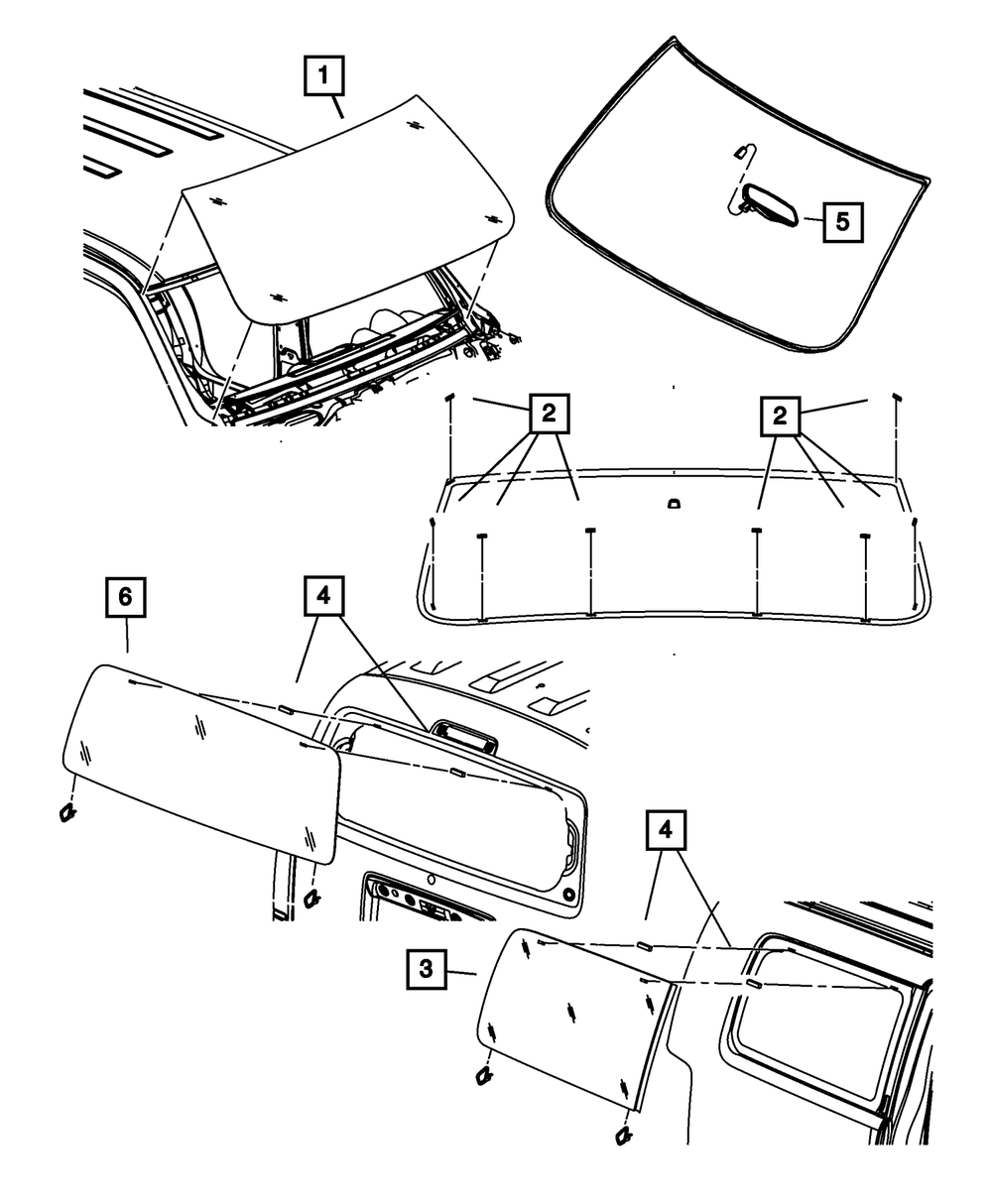 1
5
2
2
6
4
4
3