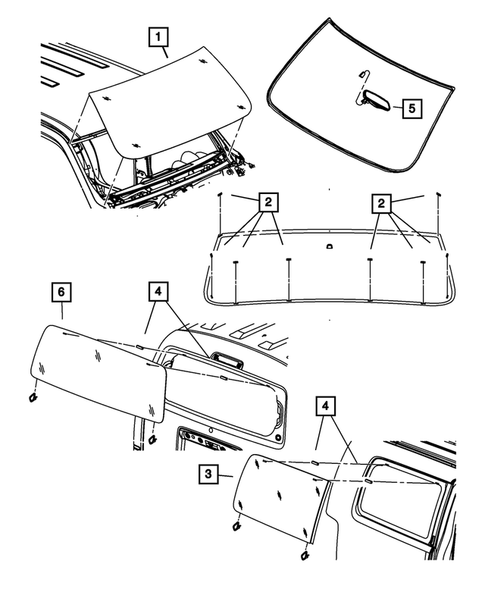 1
5
2
2
6
4
4
3