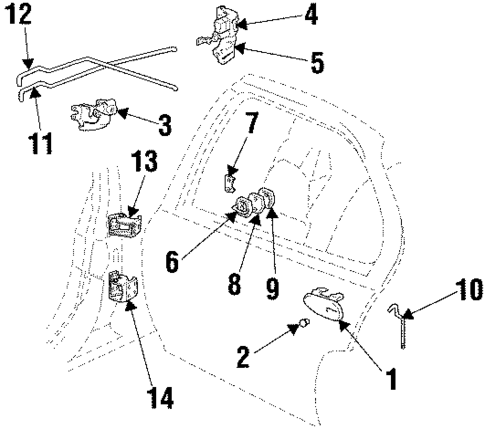 12
4
5
11
3
7
13
6
8
9
10
2
1
14