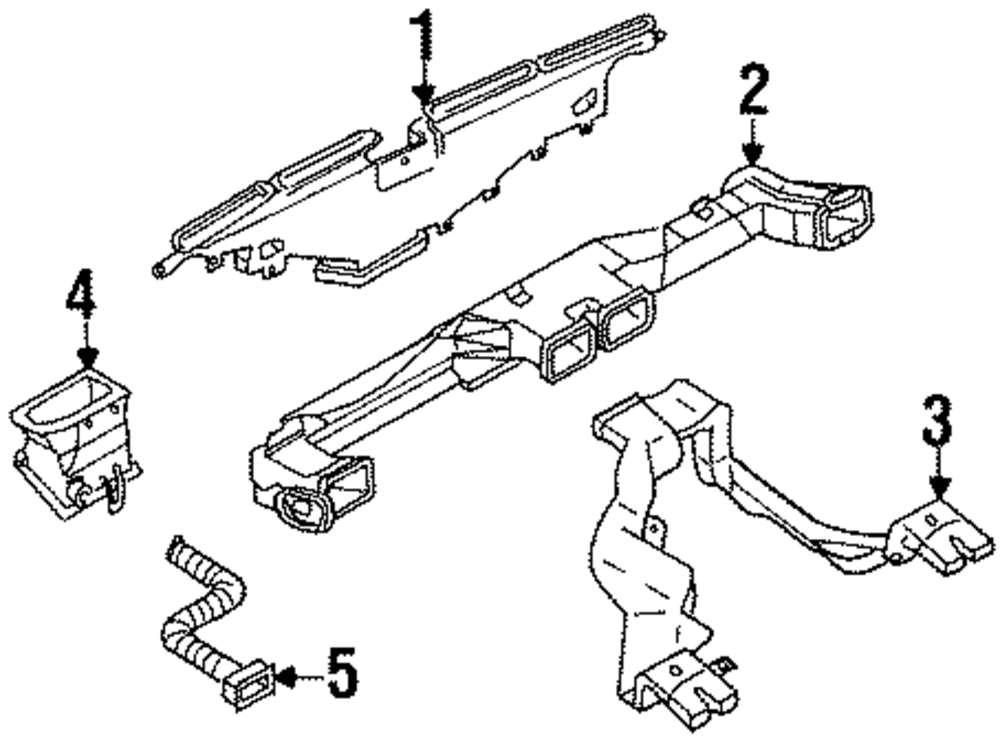 1
2
4
3
5