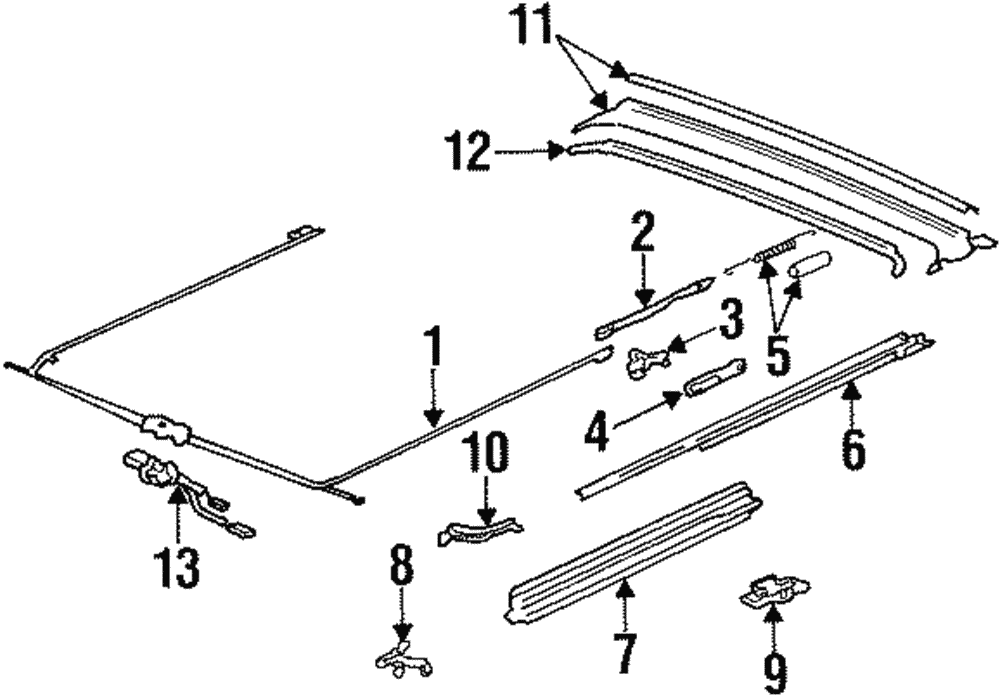 11
12
2
3
5
1
4
6
10
13
8
7
9