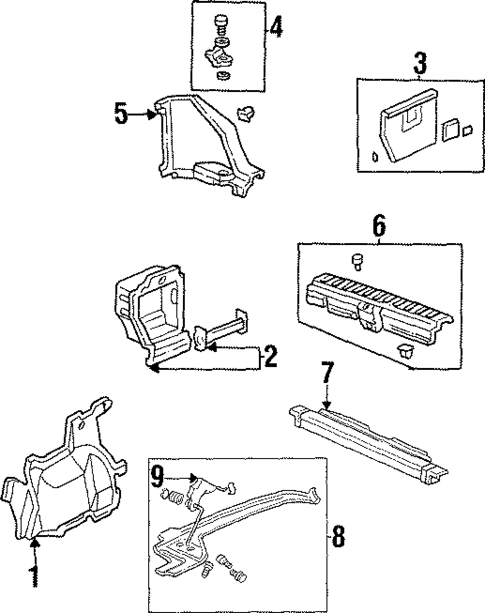 4
3
5
6
2
7
9
8
1