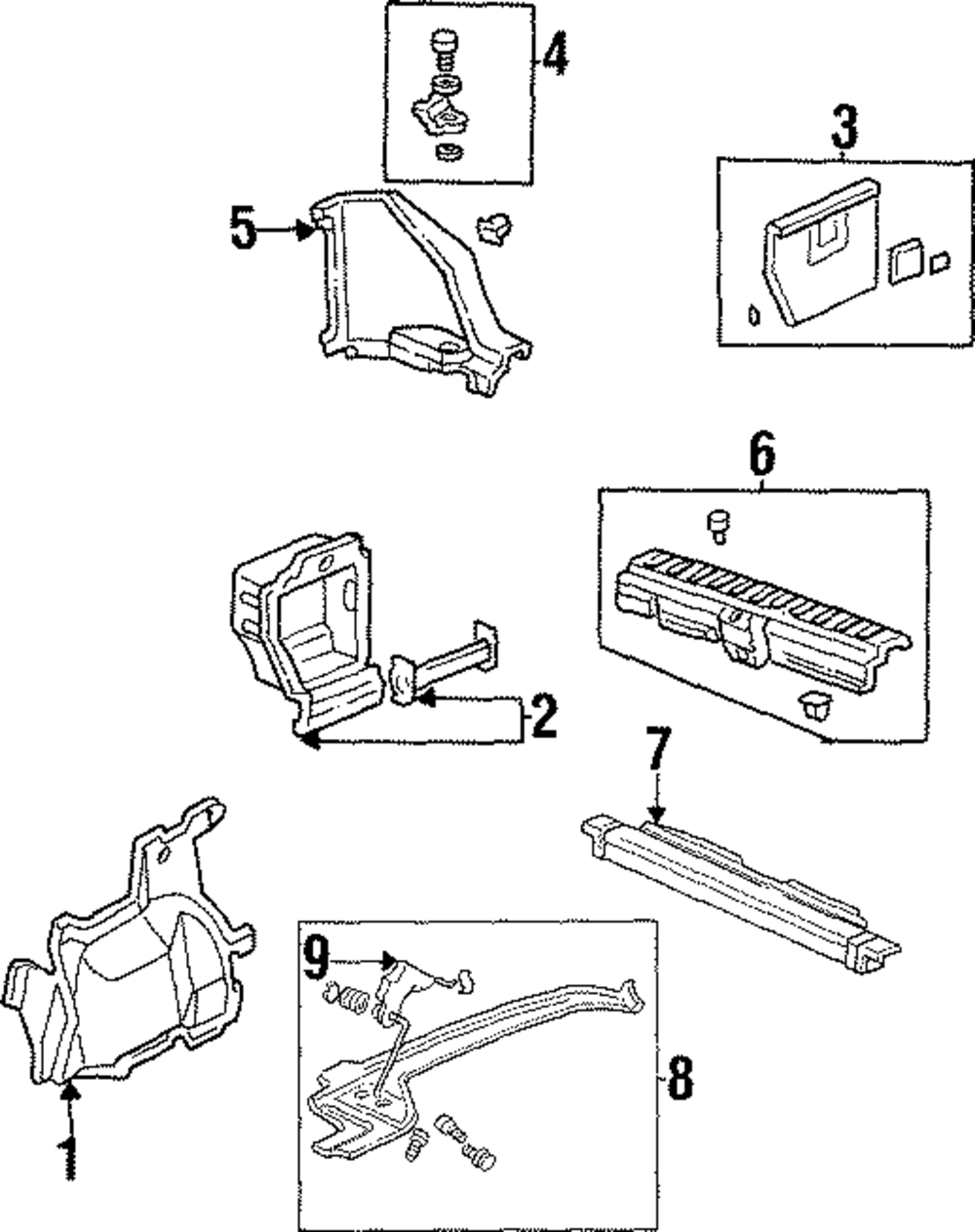 4
3
5
6
2
7
9
8
1