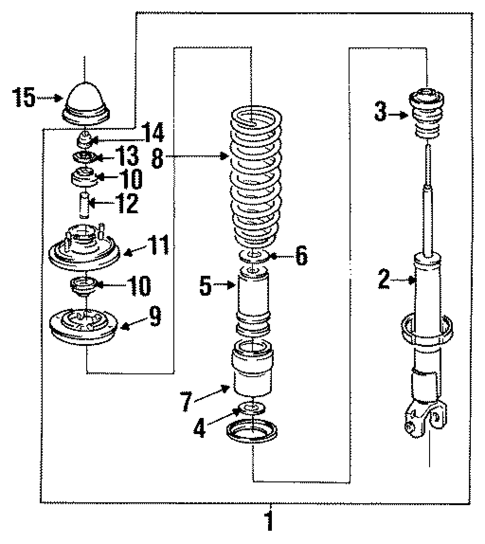 15
14
13
10
12
11
10
9
8
6
5
7
4
3
2
1