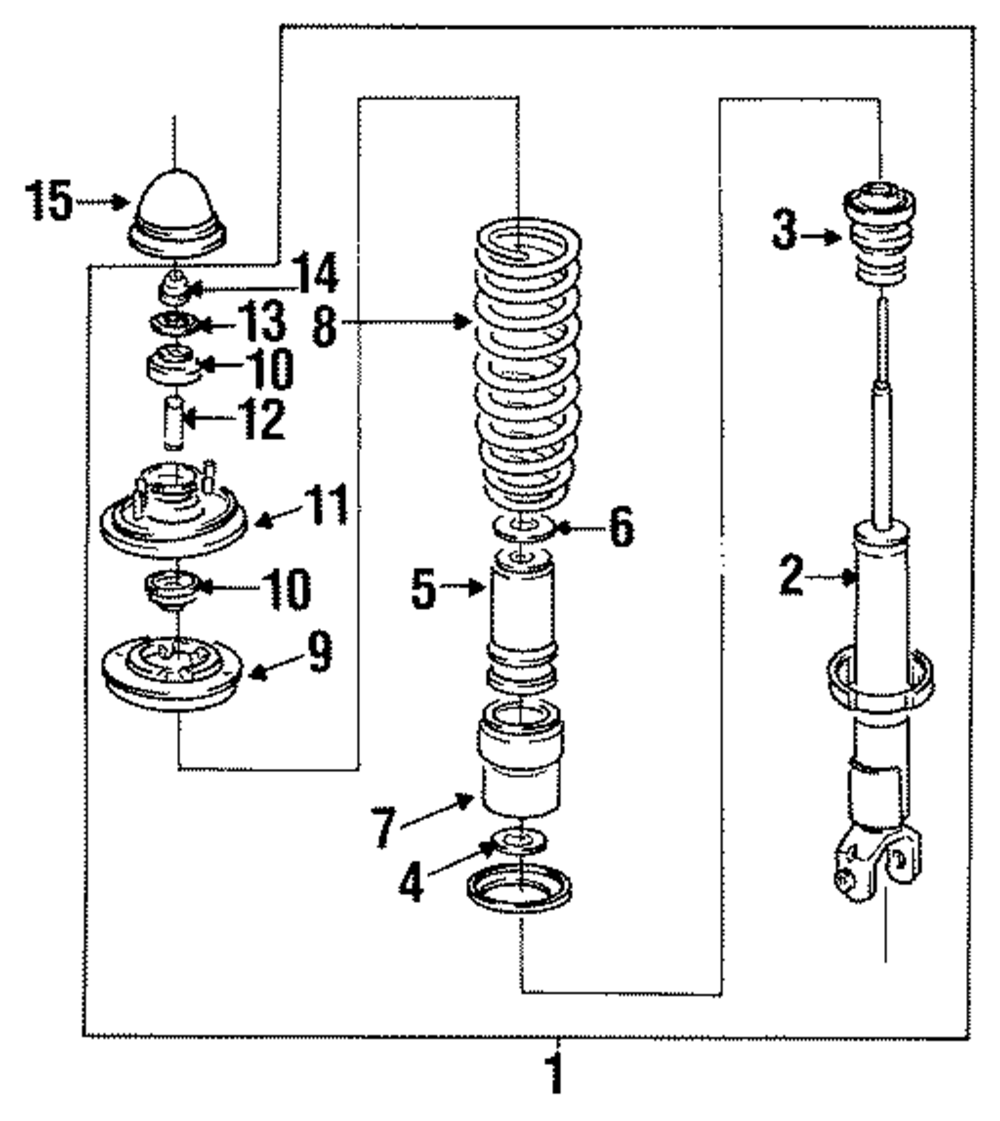 15
14
13
10
12
11
10
9
8
6
5
7
4
3
2
1