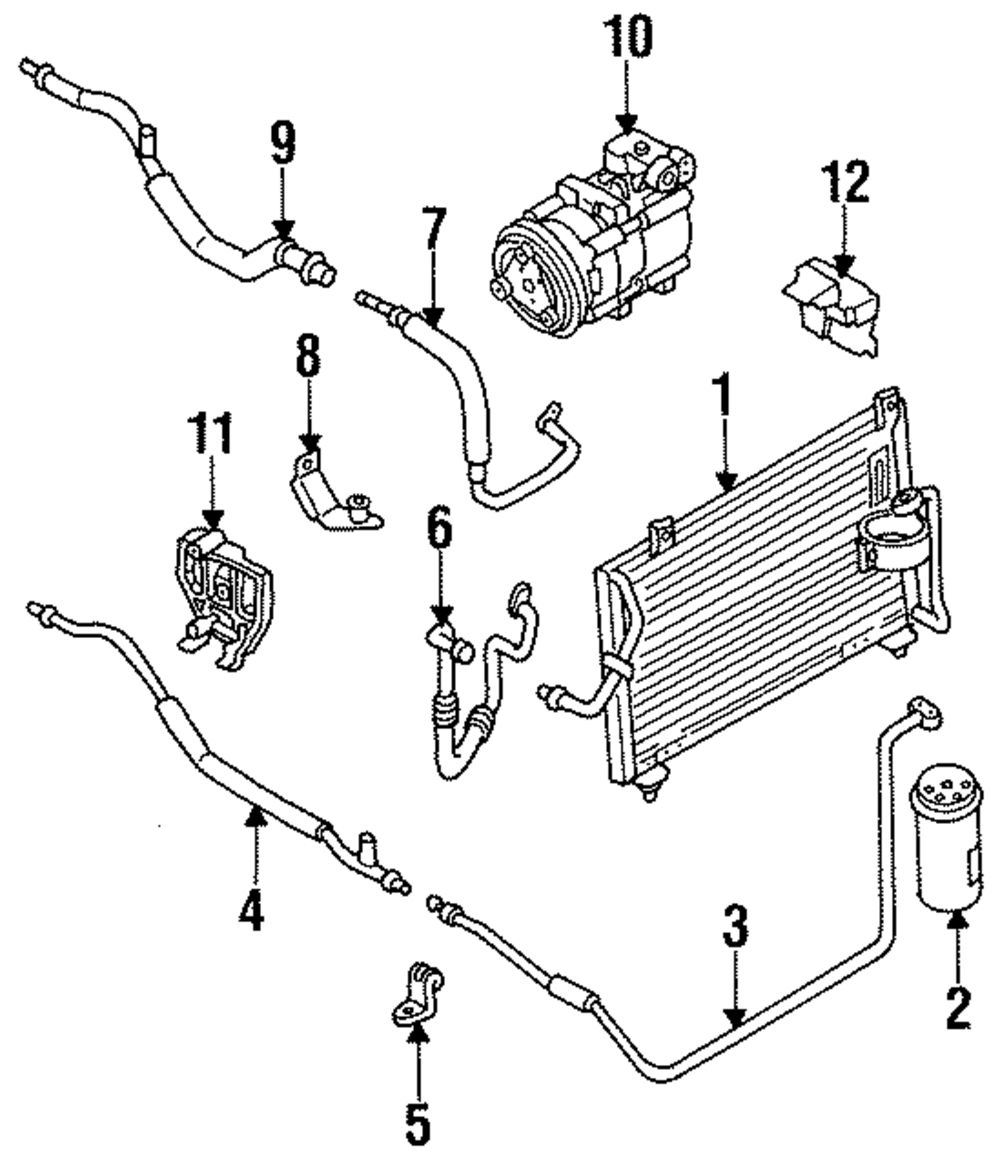 10
9
12
7
8
1
11
6
4
3
2
5