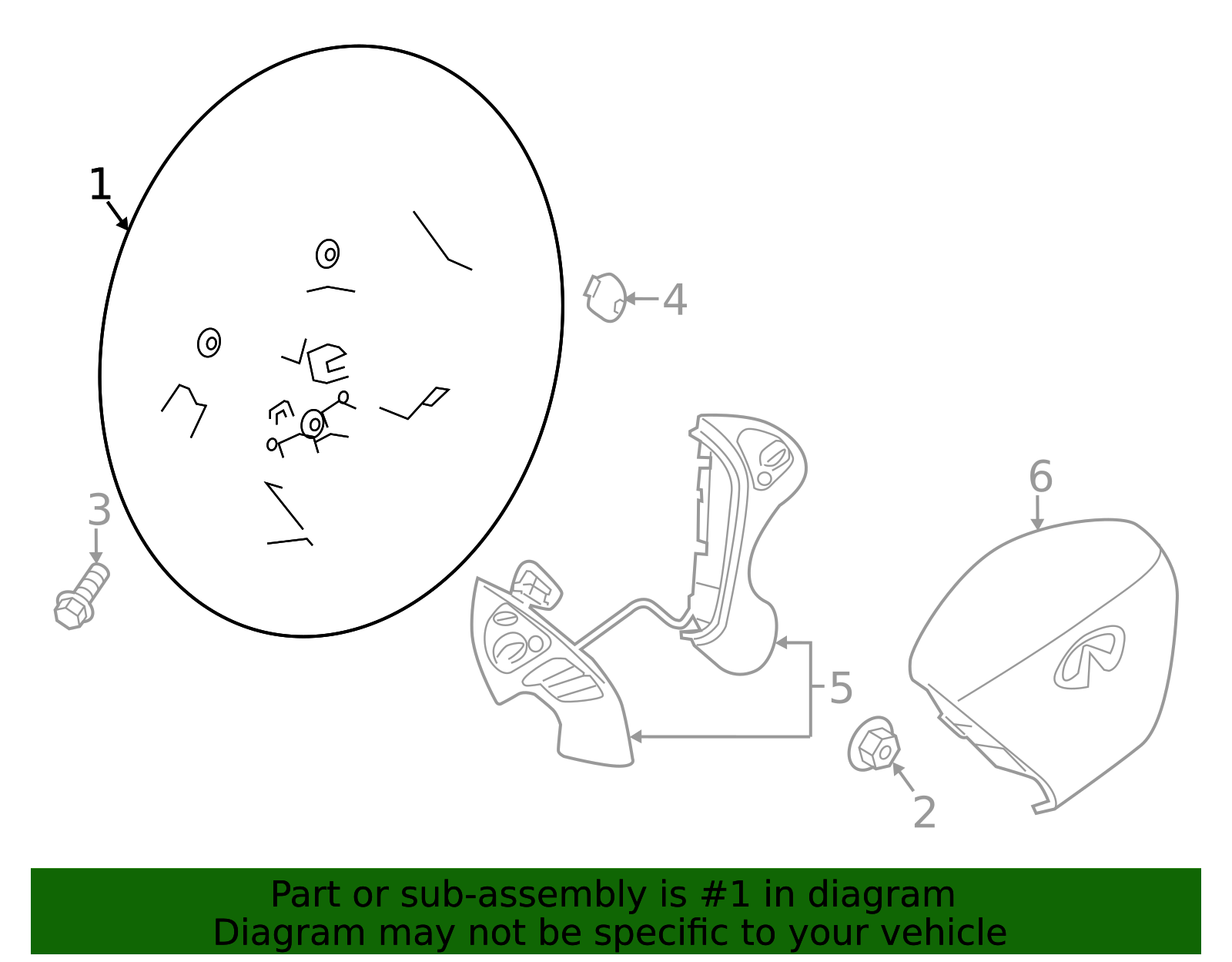 1
4
3
6
5
2
Part or sub-assembly is #1 in diagram
Diagram may not be specific to your vehicle