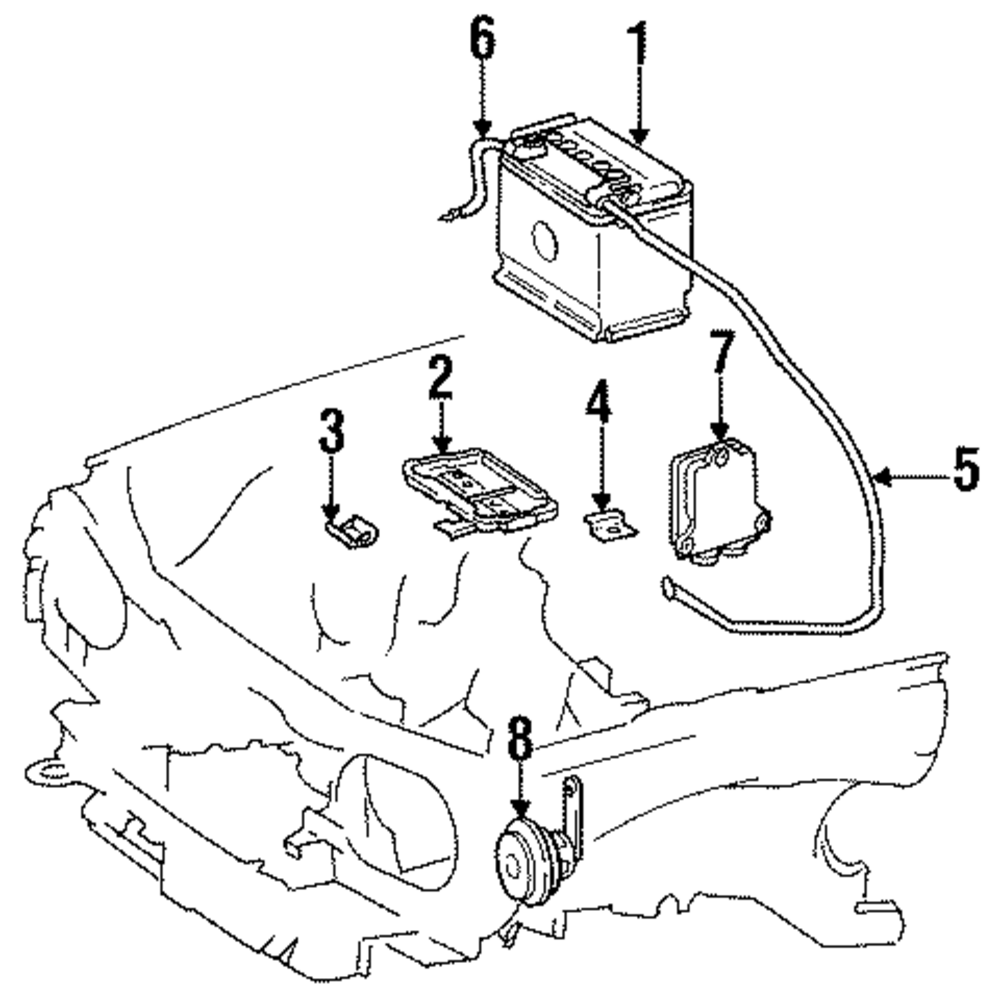 6
1
2
7
3
4
5
8