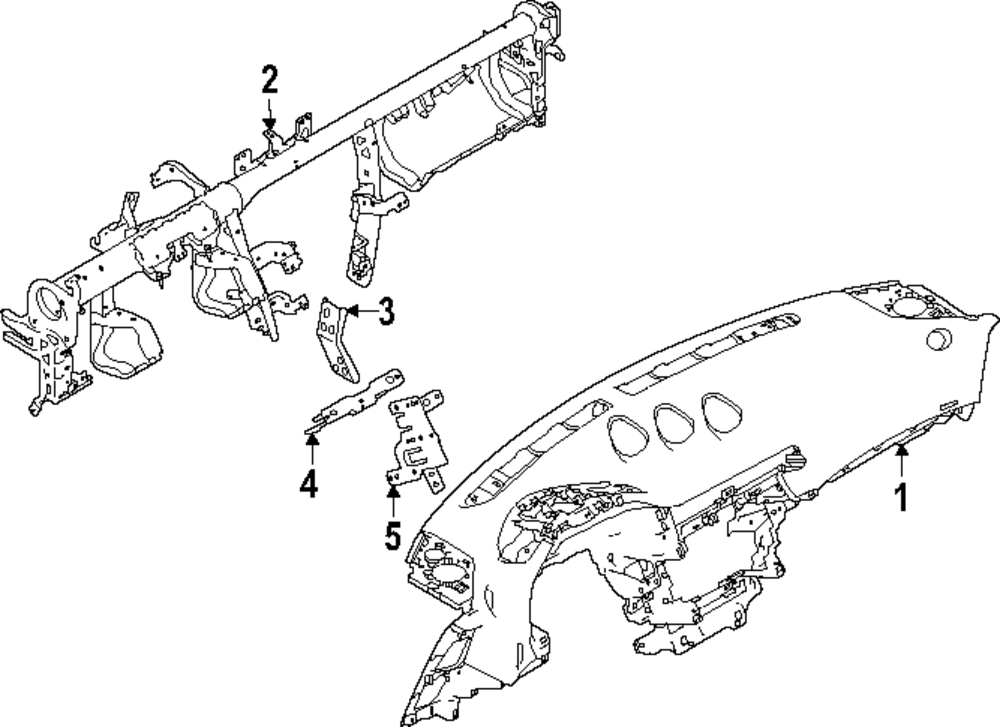 2
3
4
5
1