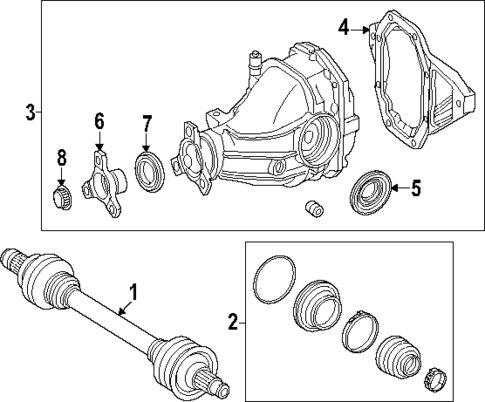 4
3
6
7
8
5
1
2