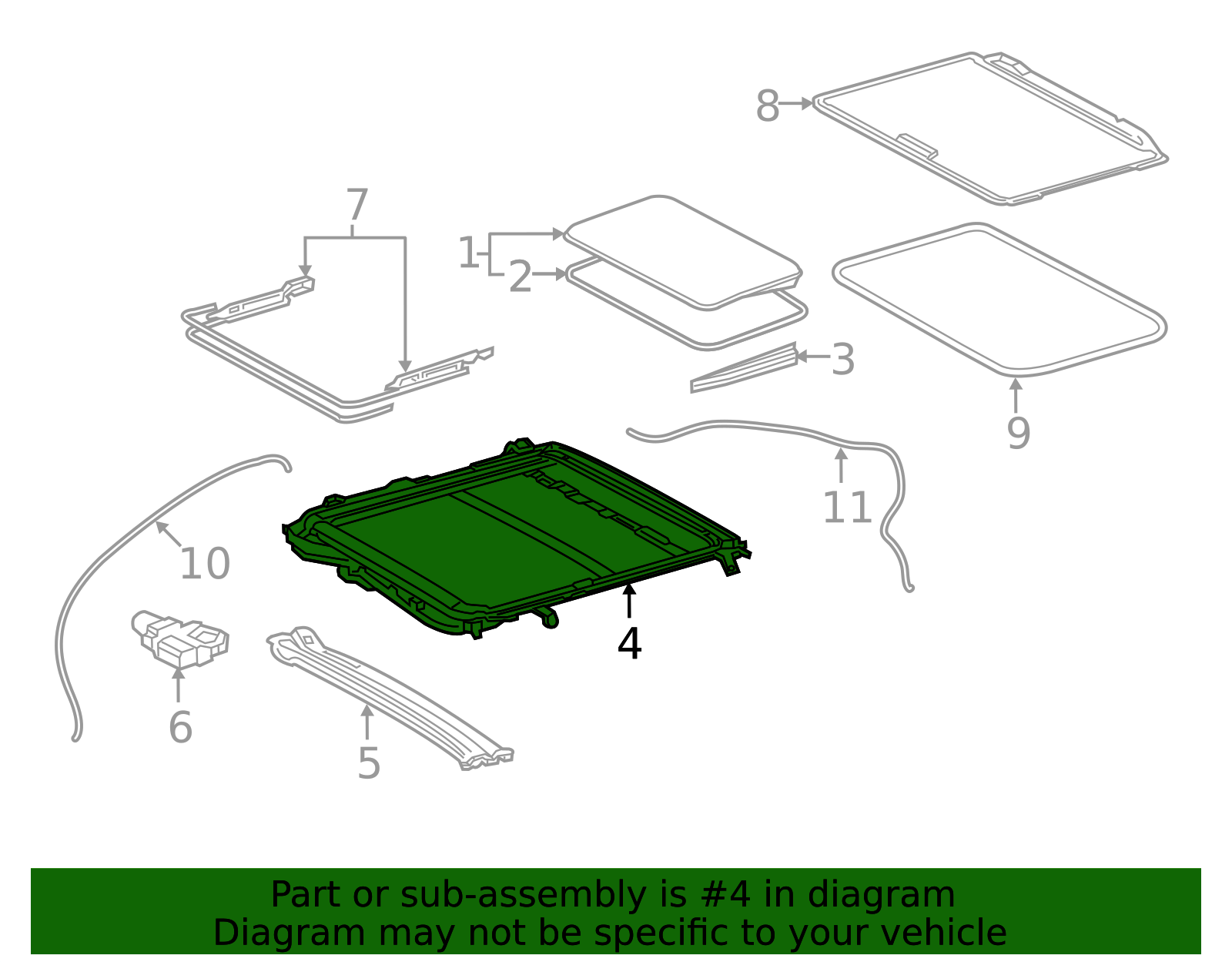 8
7
1
2
3
9
11
10
4
6
5

Part or sub-assembly is #4 in diagram
Diagram may not be specific to your vehicle