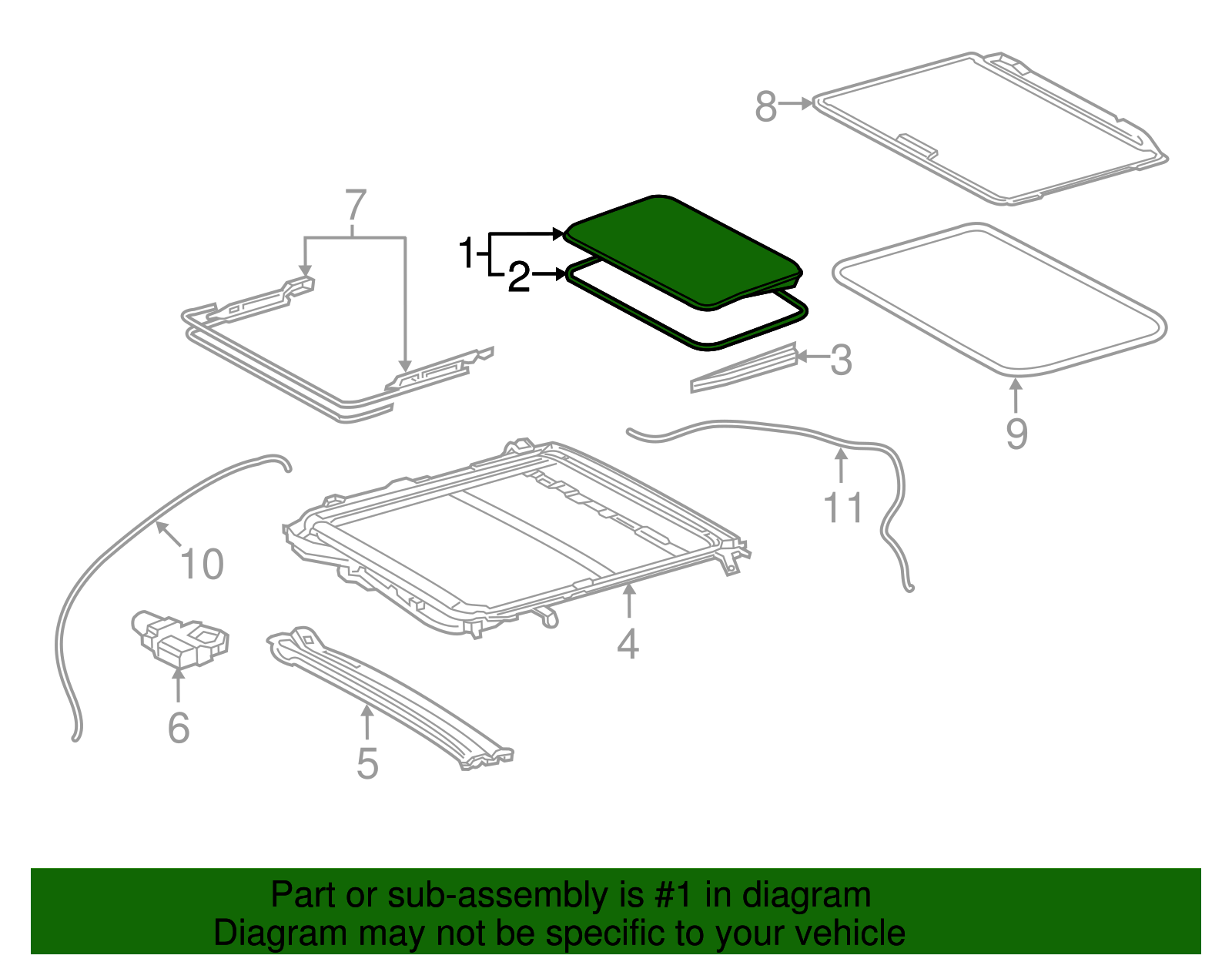 8
7
1
2
3
9
11
10
4
6
5

Part or sub-assembly is #1 in diagram
Diagram may not be specific to your vehicle