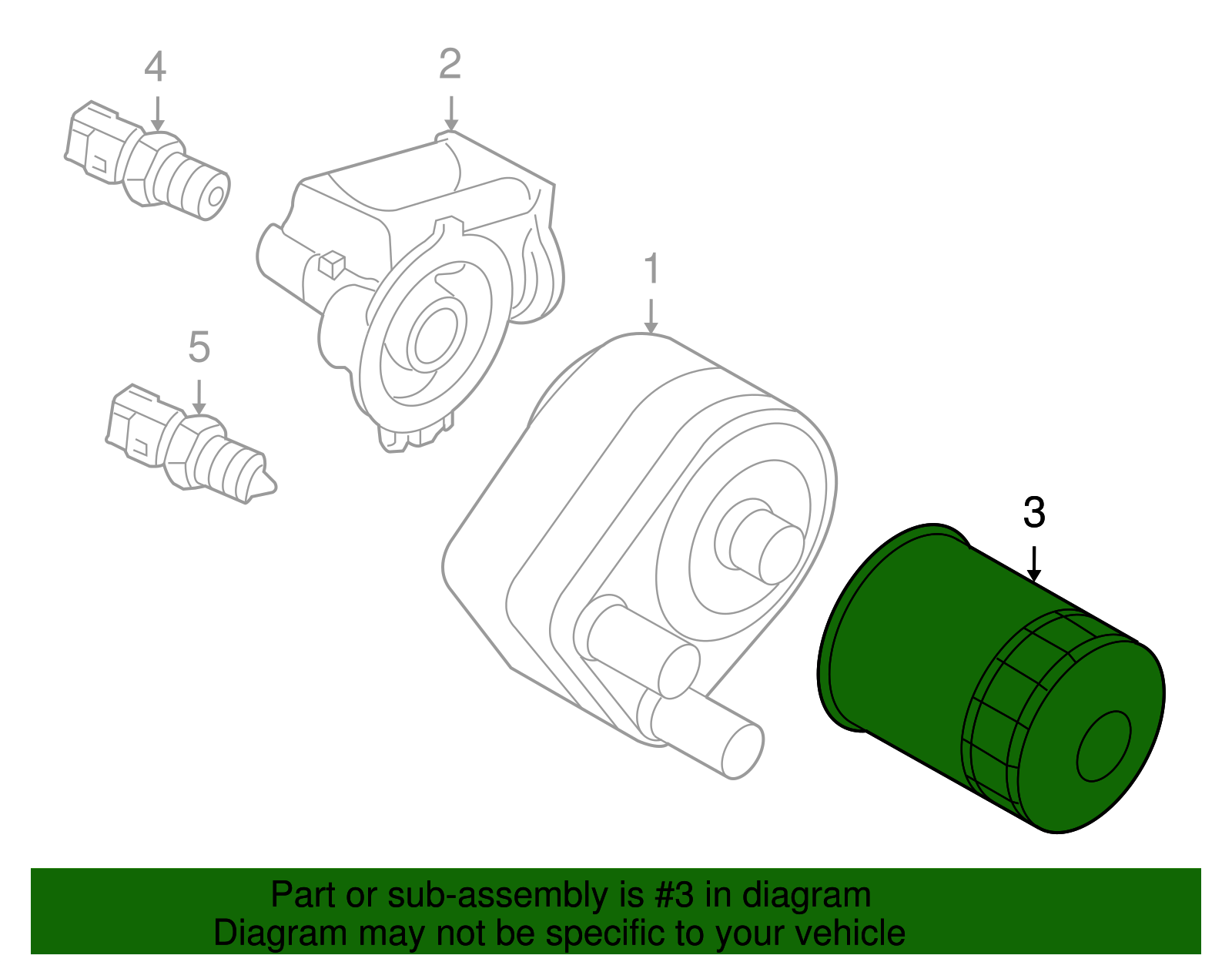 4

2

1

5

3

Part or sub-assembly is #3 in diagram
Diagram may not be specific to your vehicle