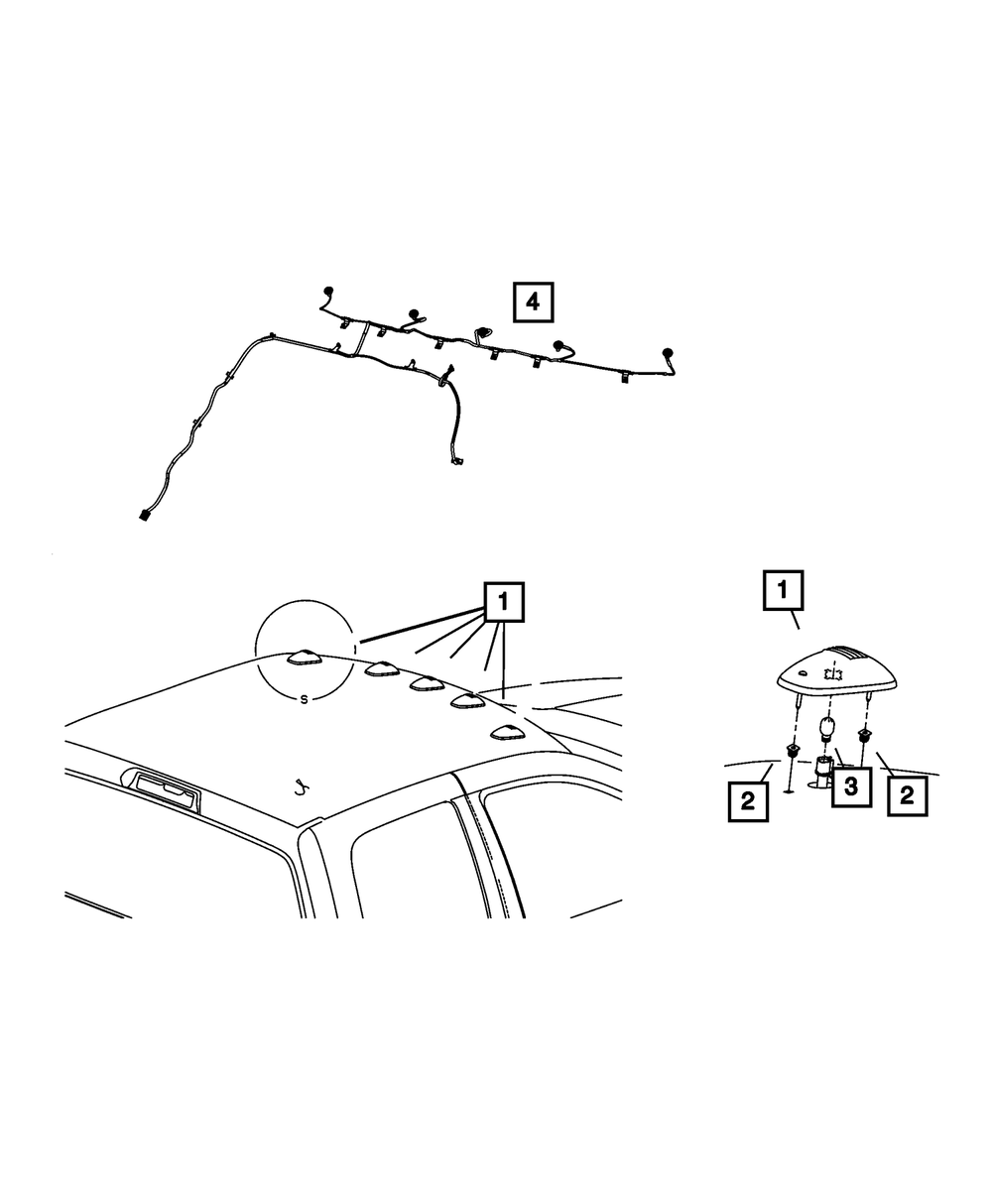 4

1

S

1

2

3

2