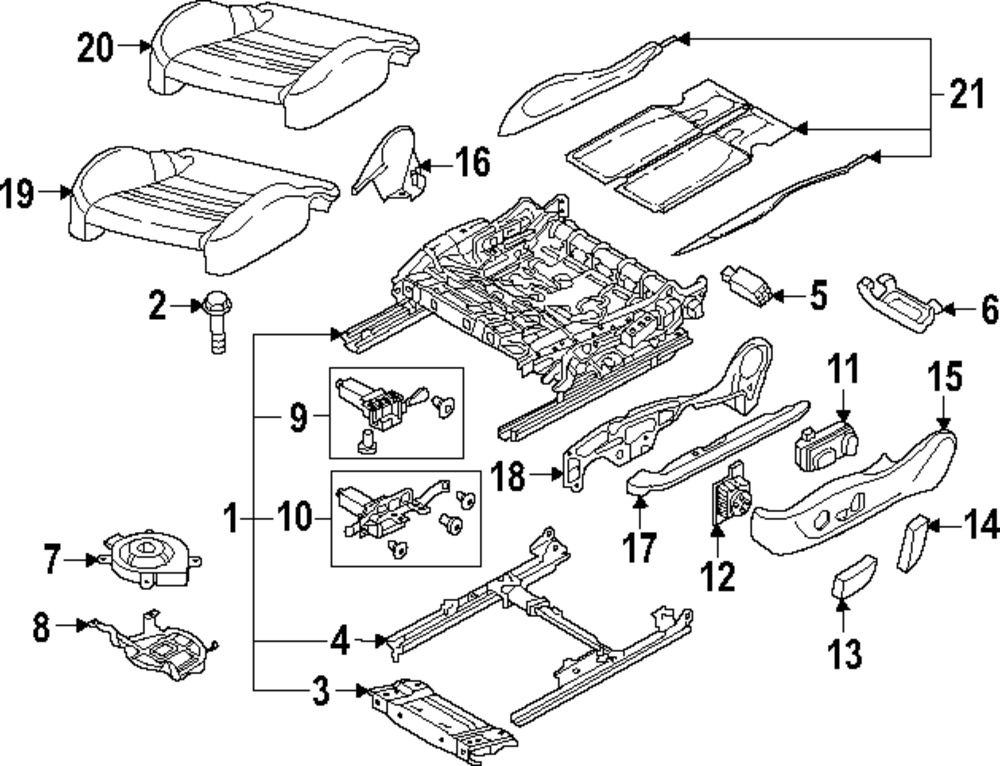 20
21
19
16
2
5
6
9
11
15
18
1
10
17
14
7
12
8
4
13
3