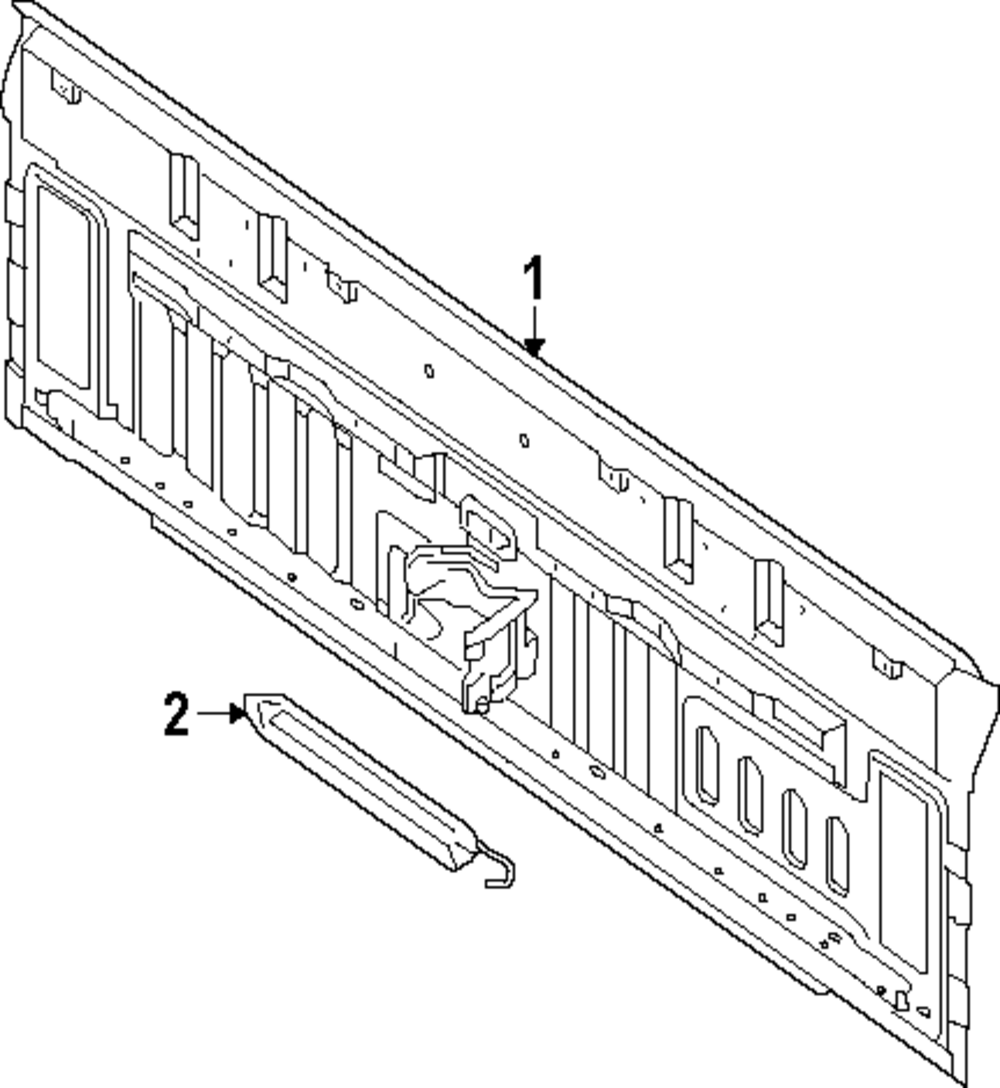 1

2