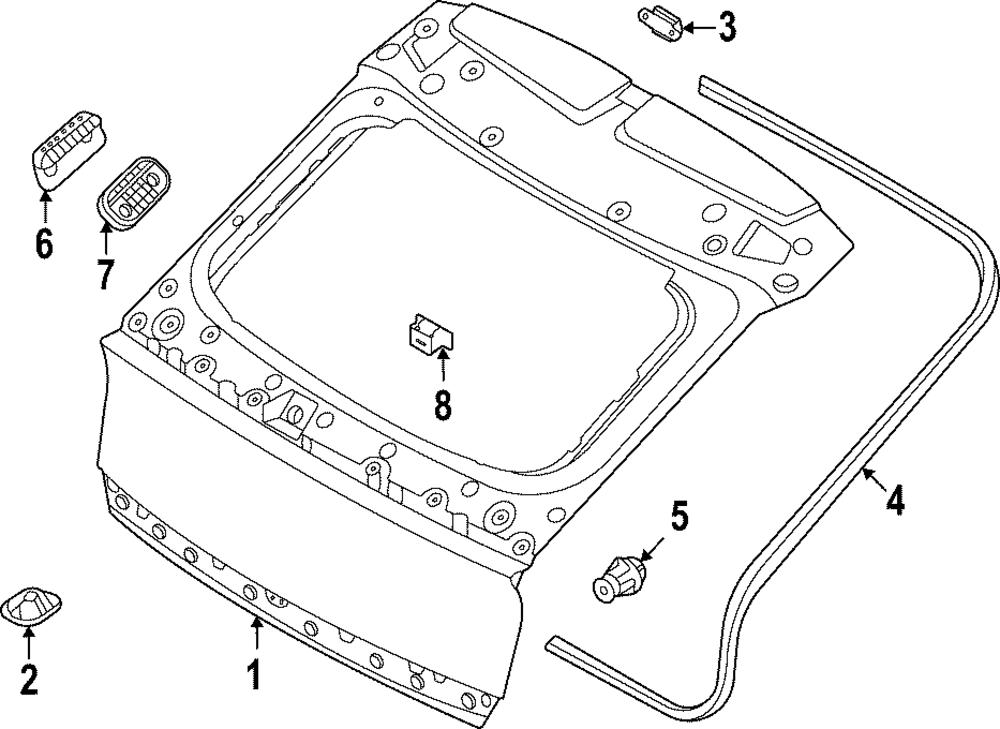 3
6
7
8
4
5
2
1