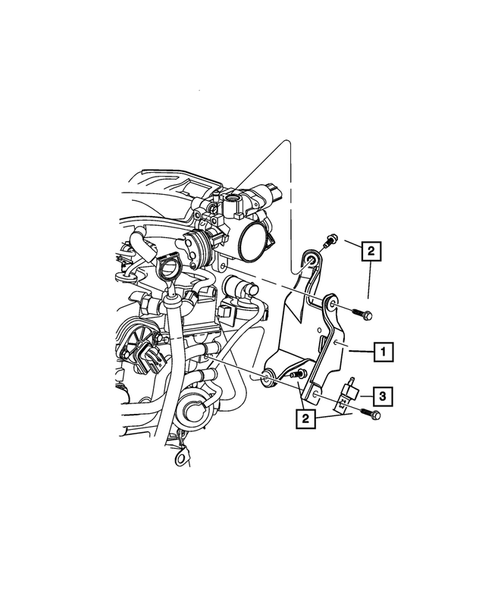 2
1
3
2