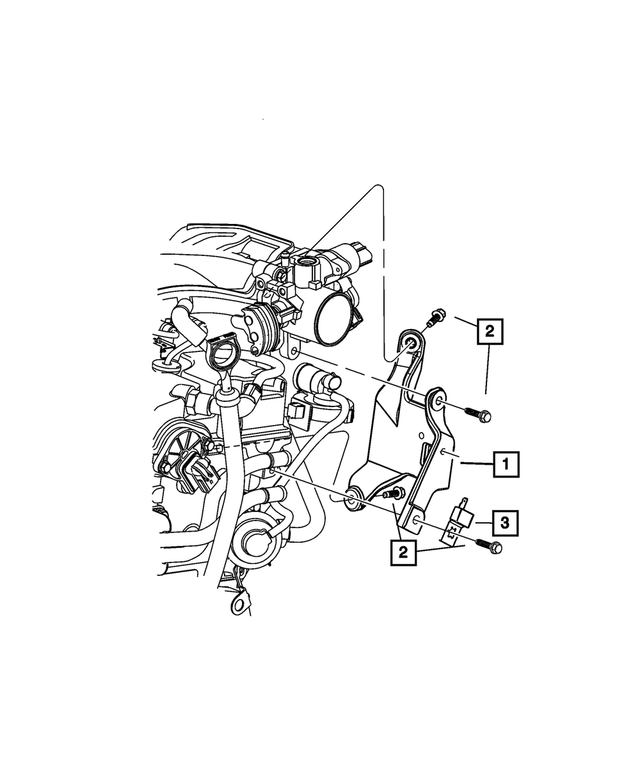 2
1
3
2