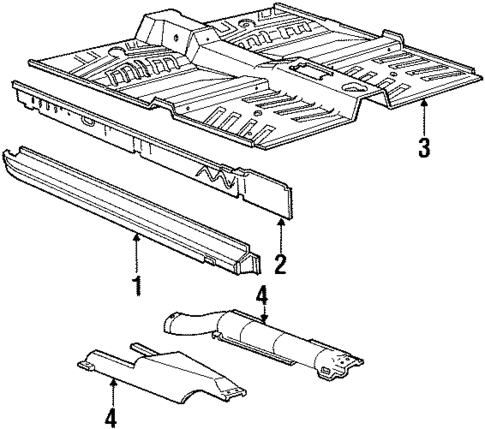 3

2

1

4

4