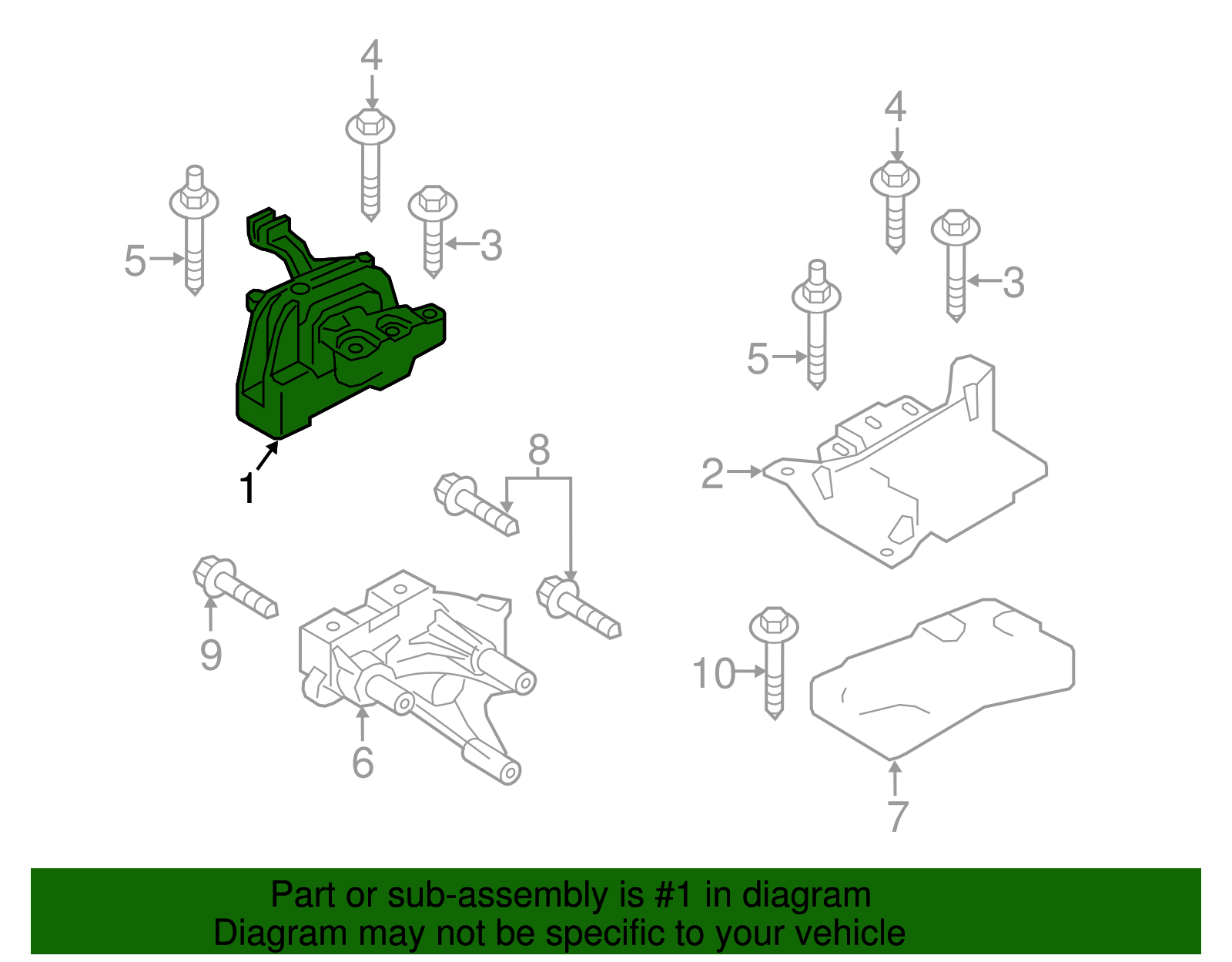 4
5
3
1
4
3
5
2
8
9
6
10
7

Part or sub-assembly is #1 in diagram
Diagram may not be specific to your vehicle