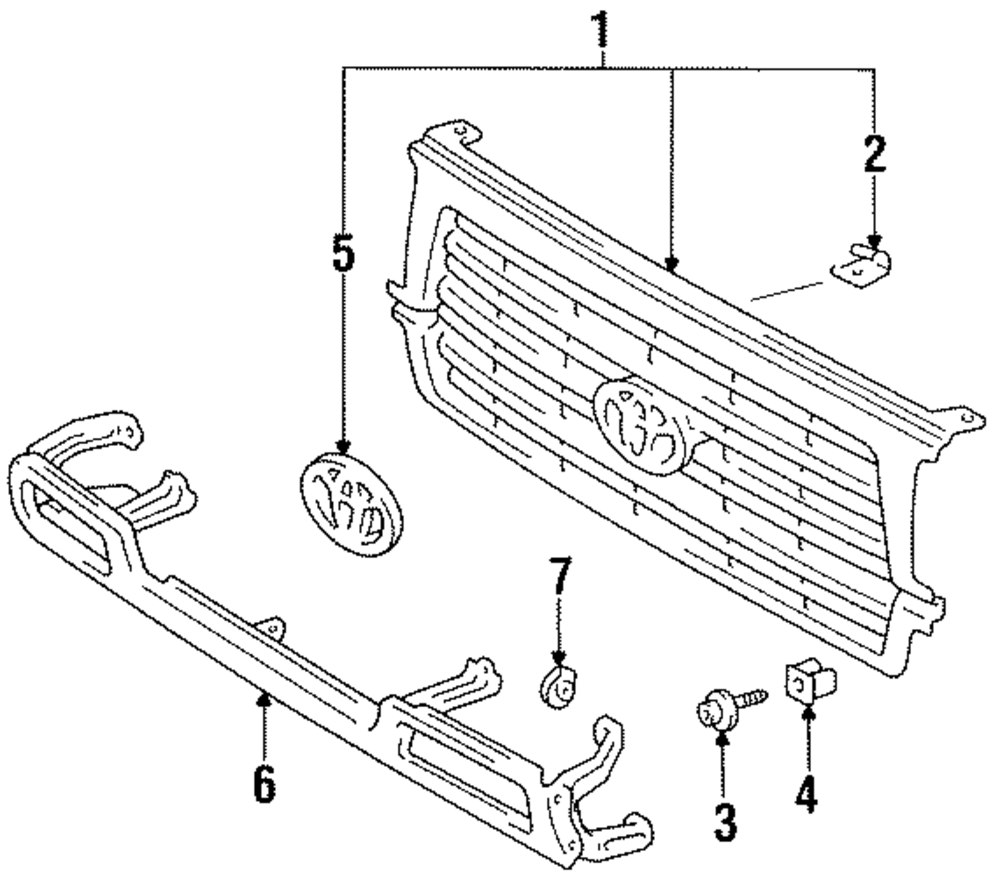 1
2
5
7
6
3
4