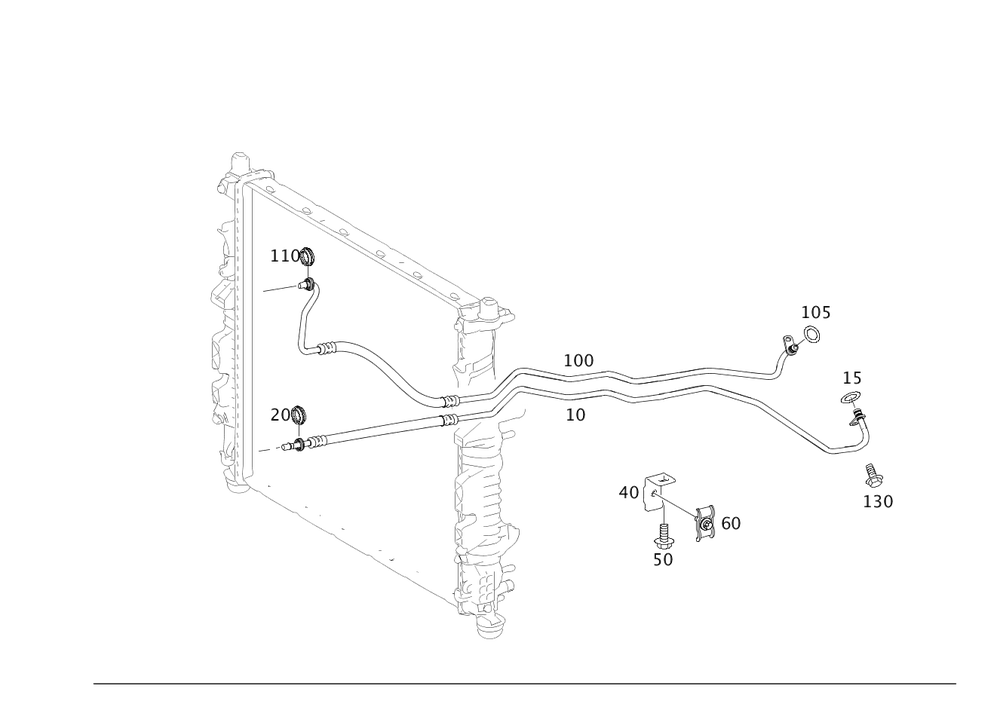 110
105
100
15
20
10
40
60
130
50