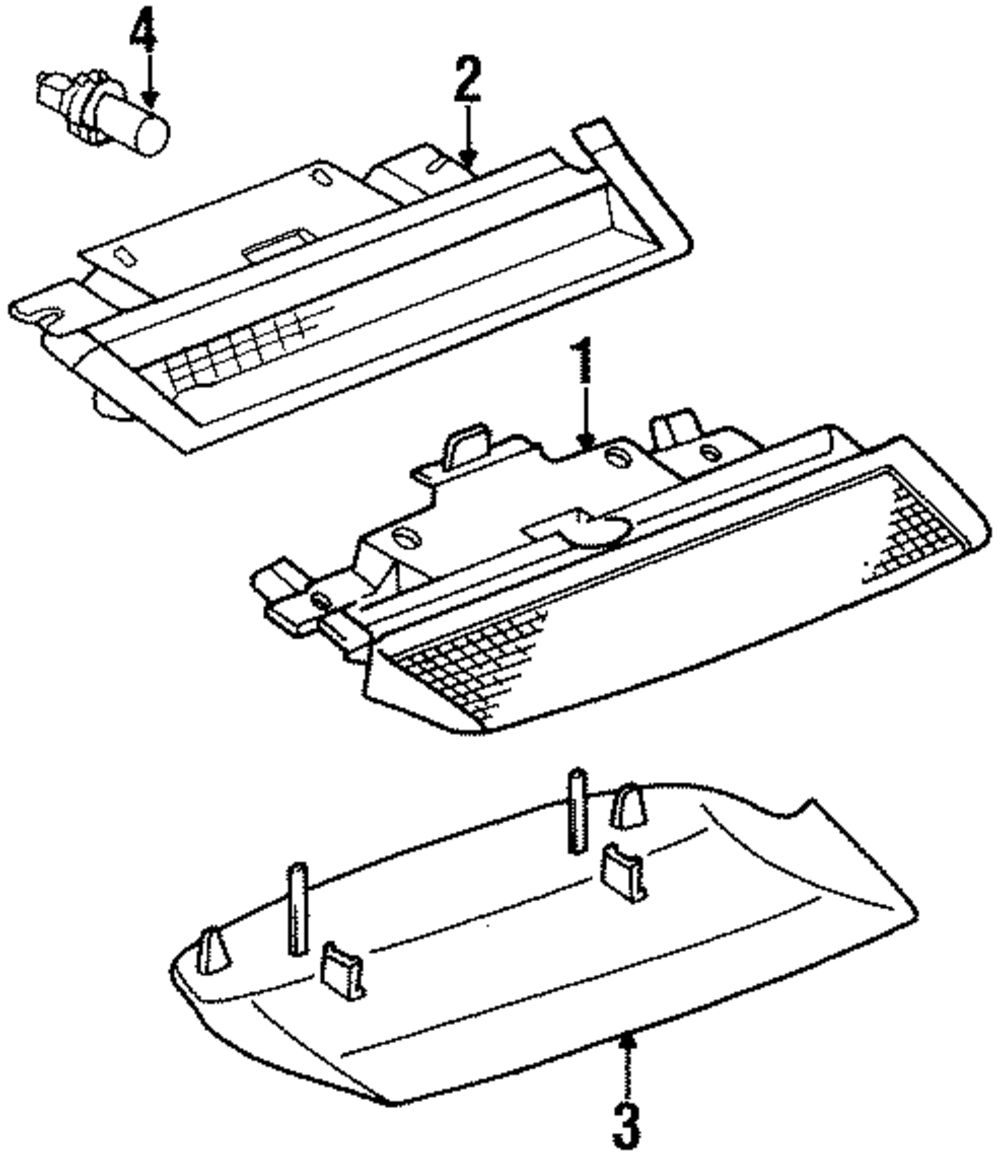 4
2
1
3