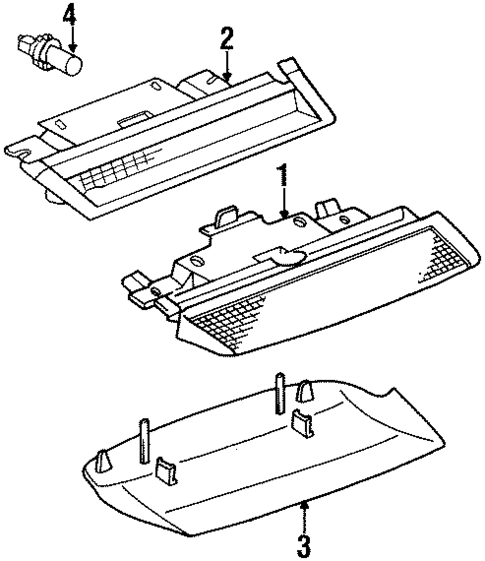 4
2
1
3