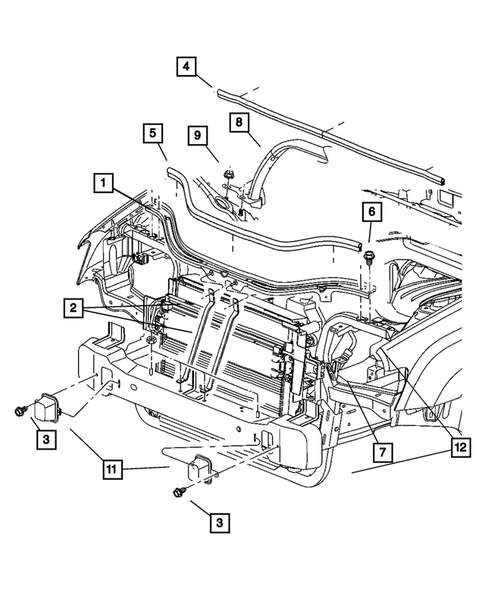 4
8
5
9
1
6
2
3
11
7
12
3