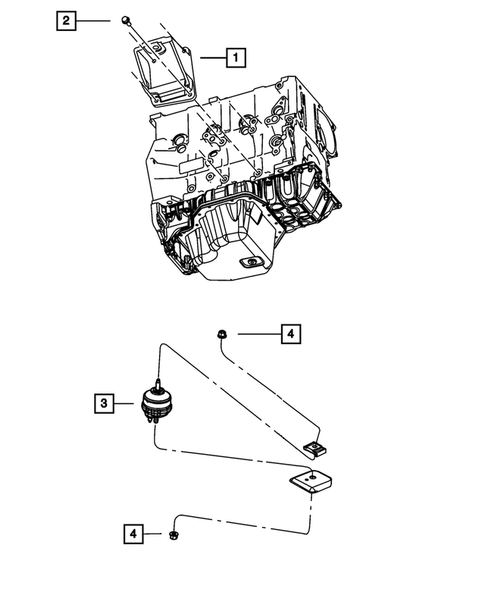 2
1
4
3
4