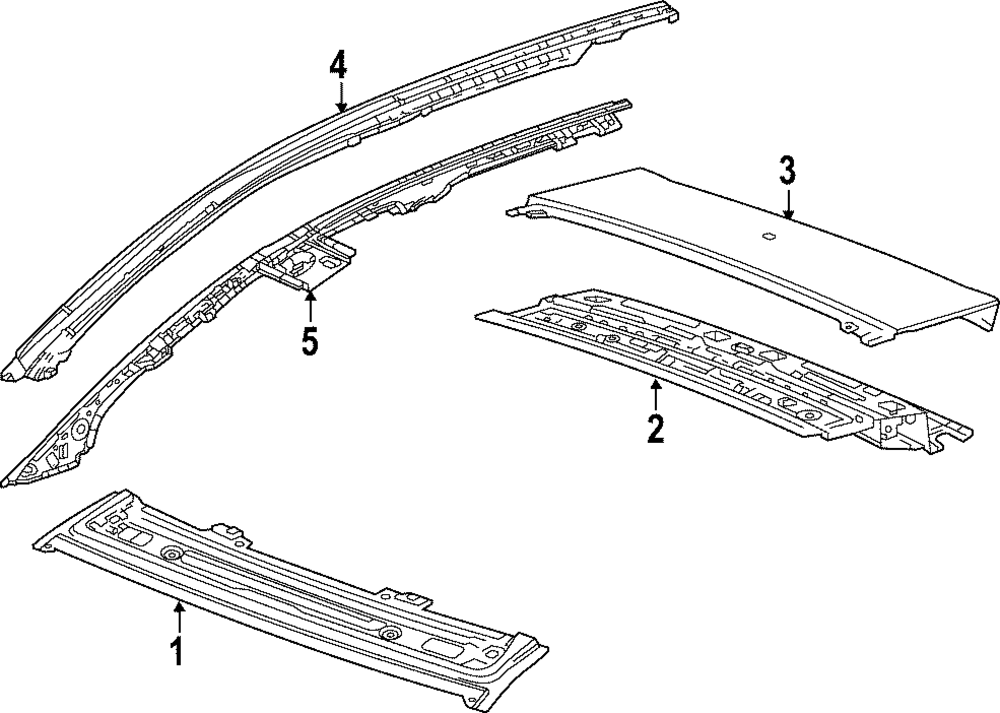 4
3
5
2
1