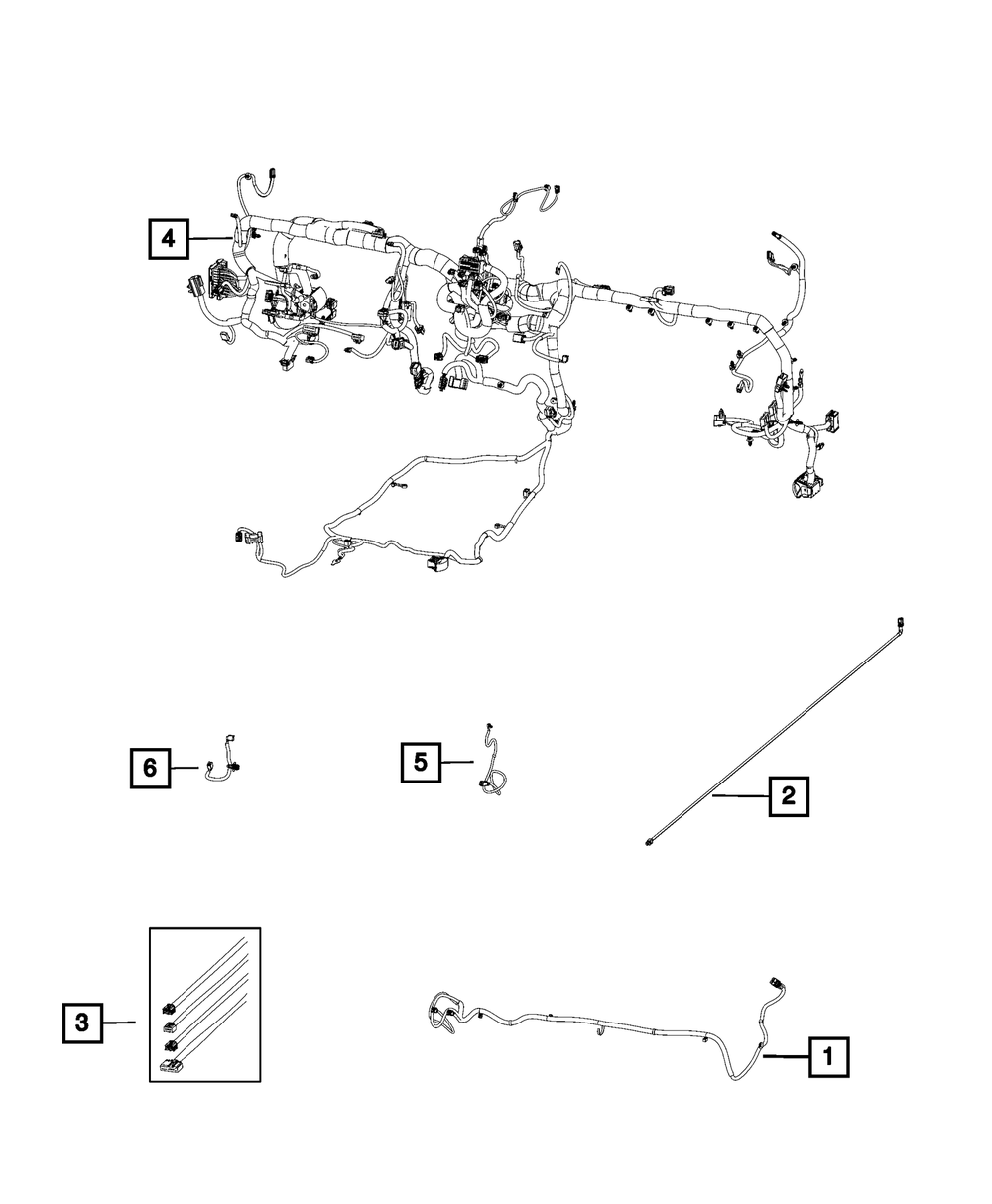 4

6

5

2

3

1