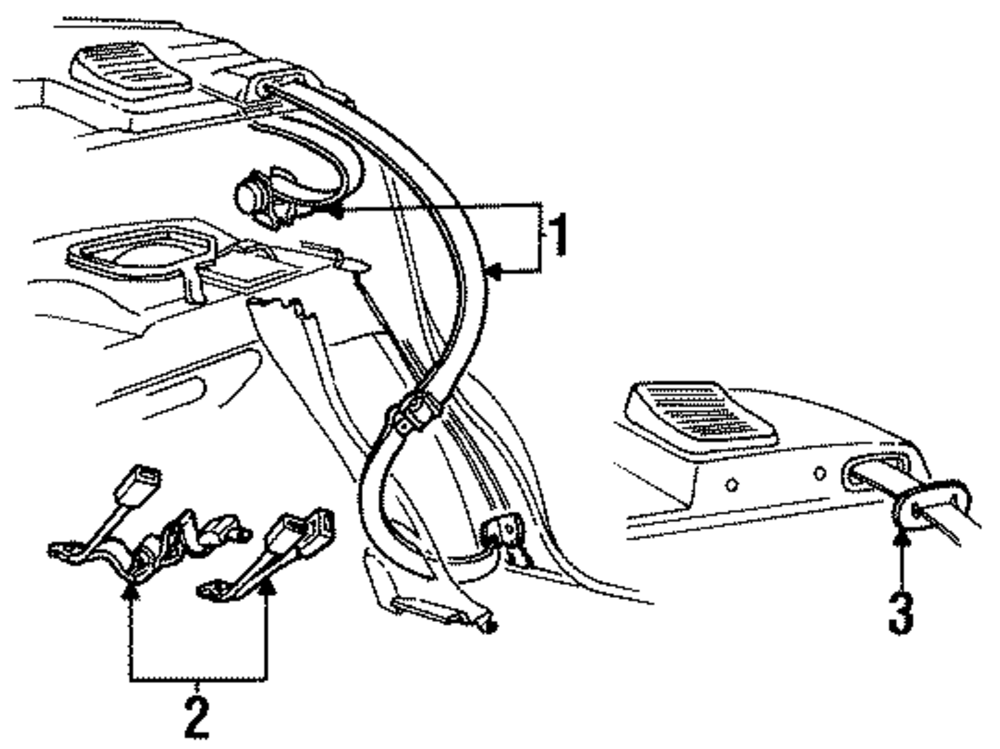 1
2
3