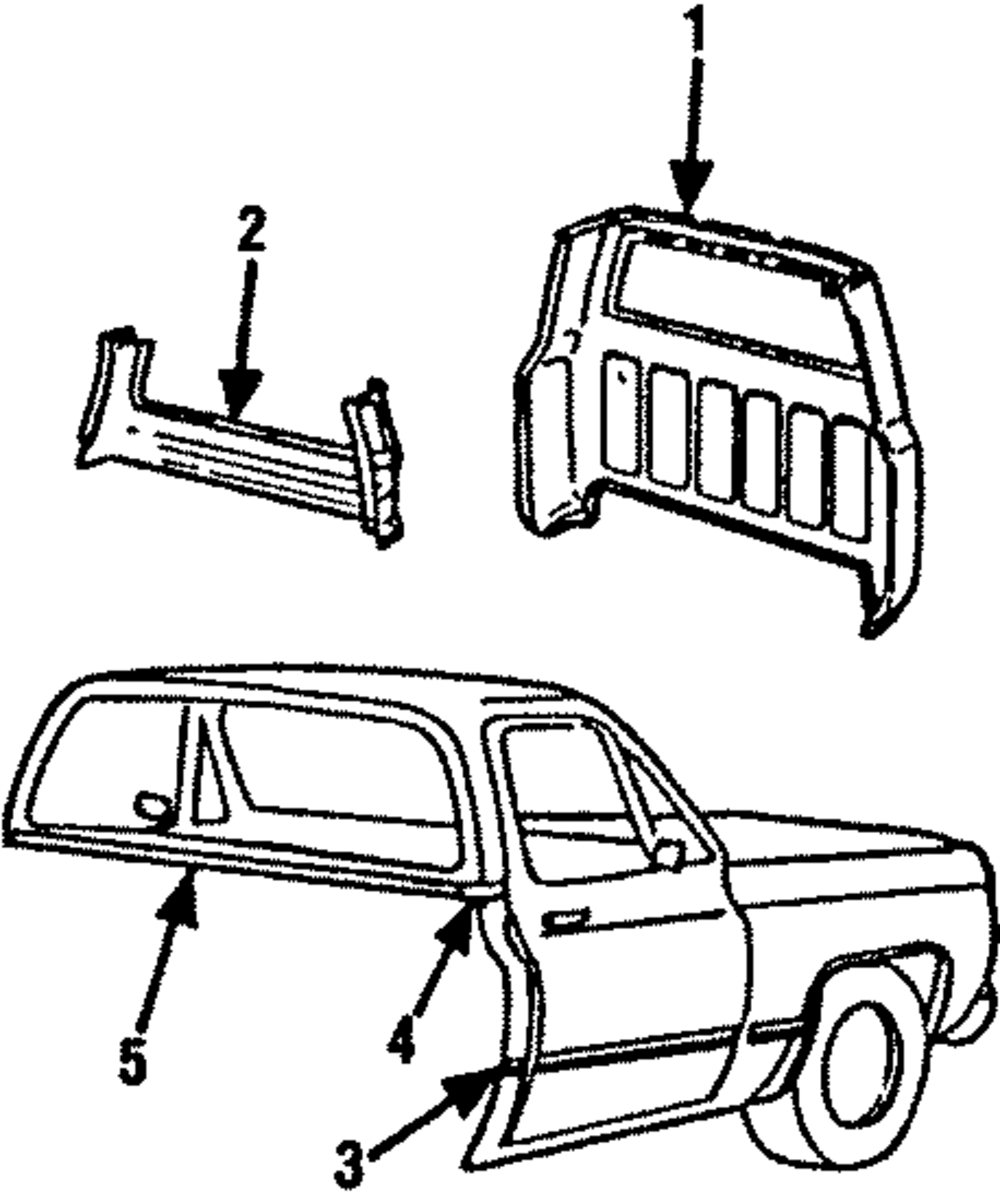 1
2
5
4
3