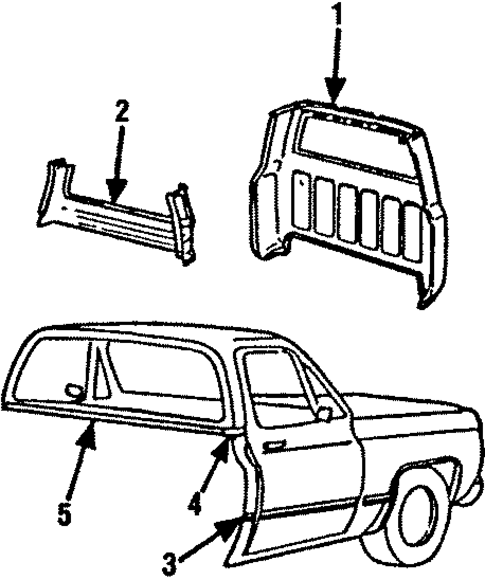 1
2
5
4
3