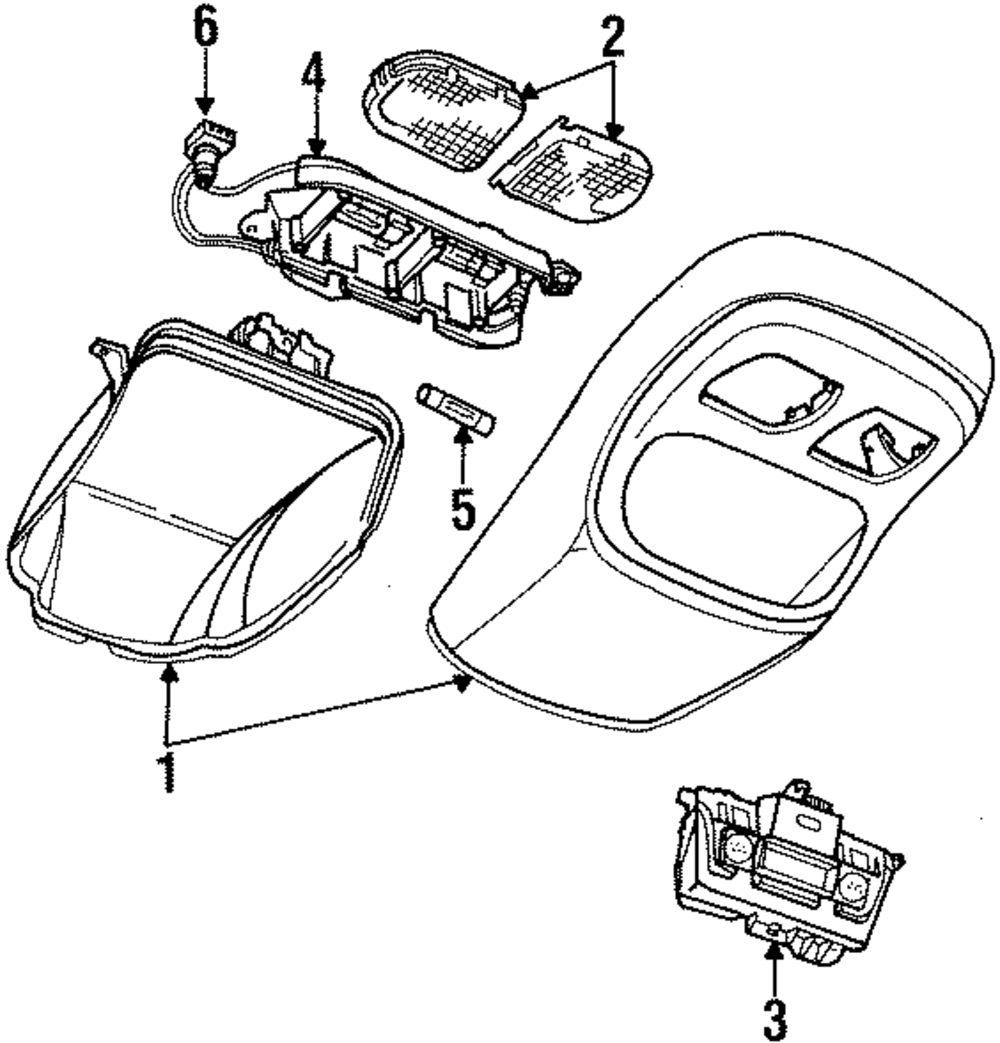 6
4
2
5
1
3