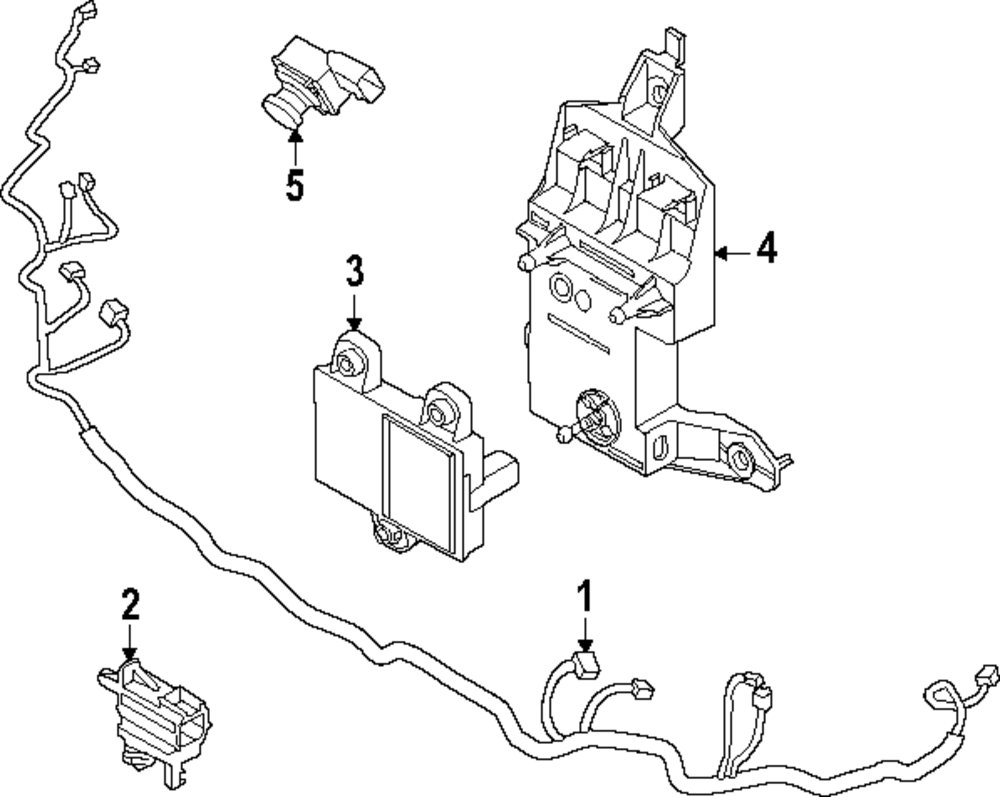 5
4
3
2
1