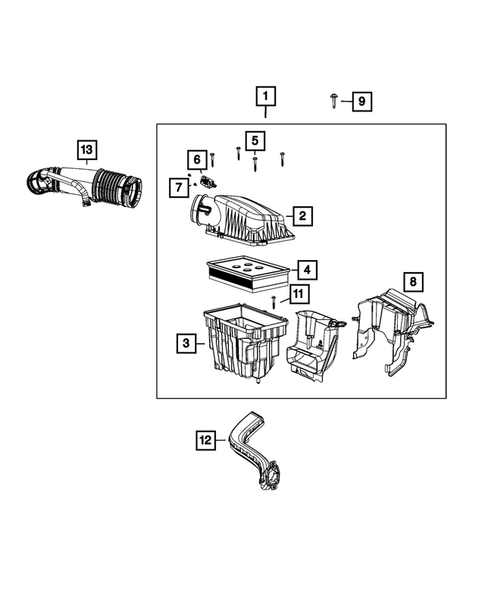 1
9
13
5
6
7
2
4
8
11
3
12