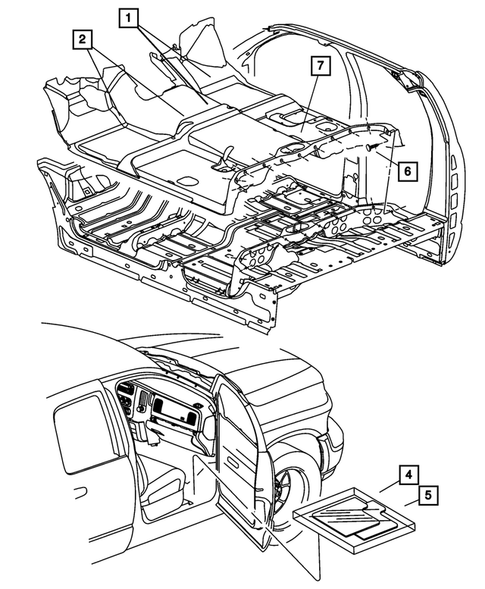 1
2
7
6
4
5