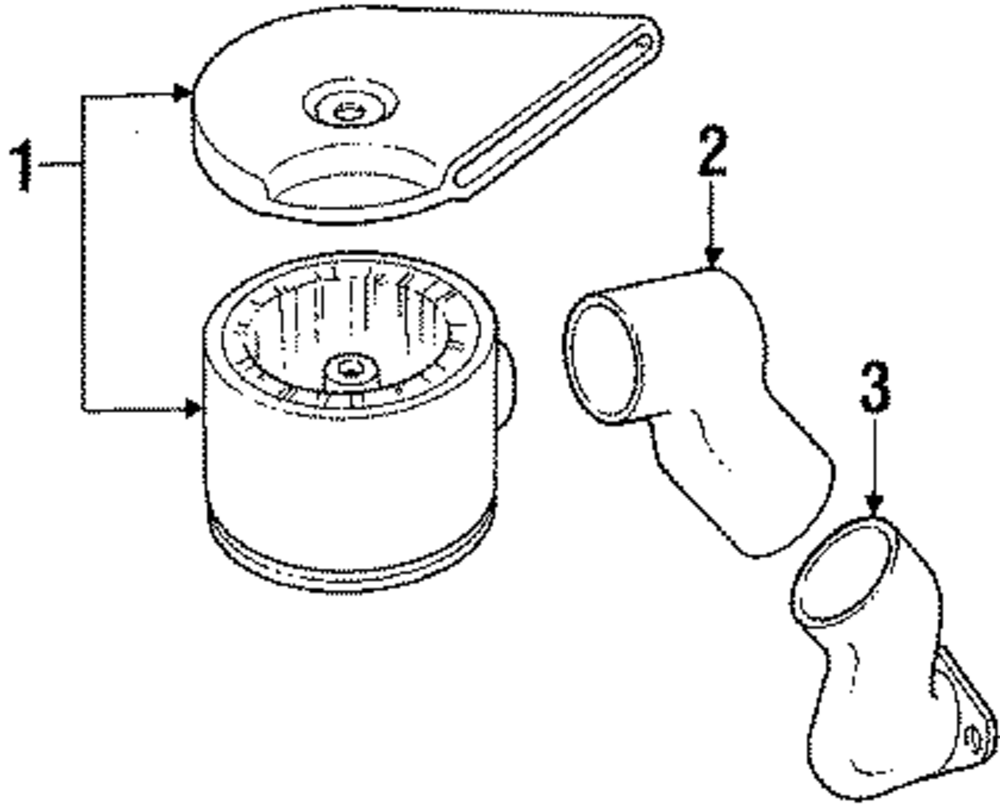 1
2
3