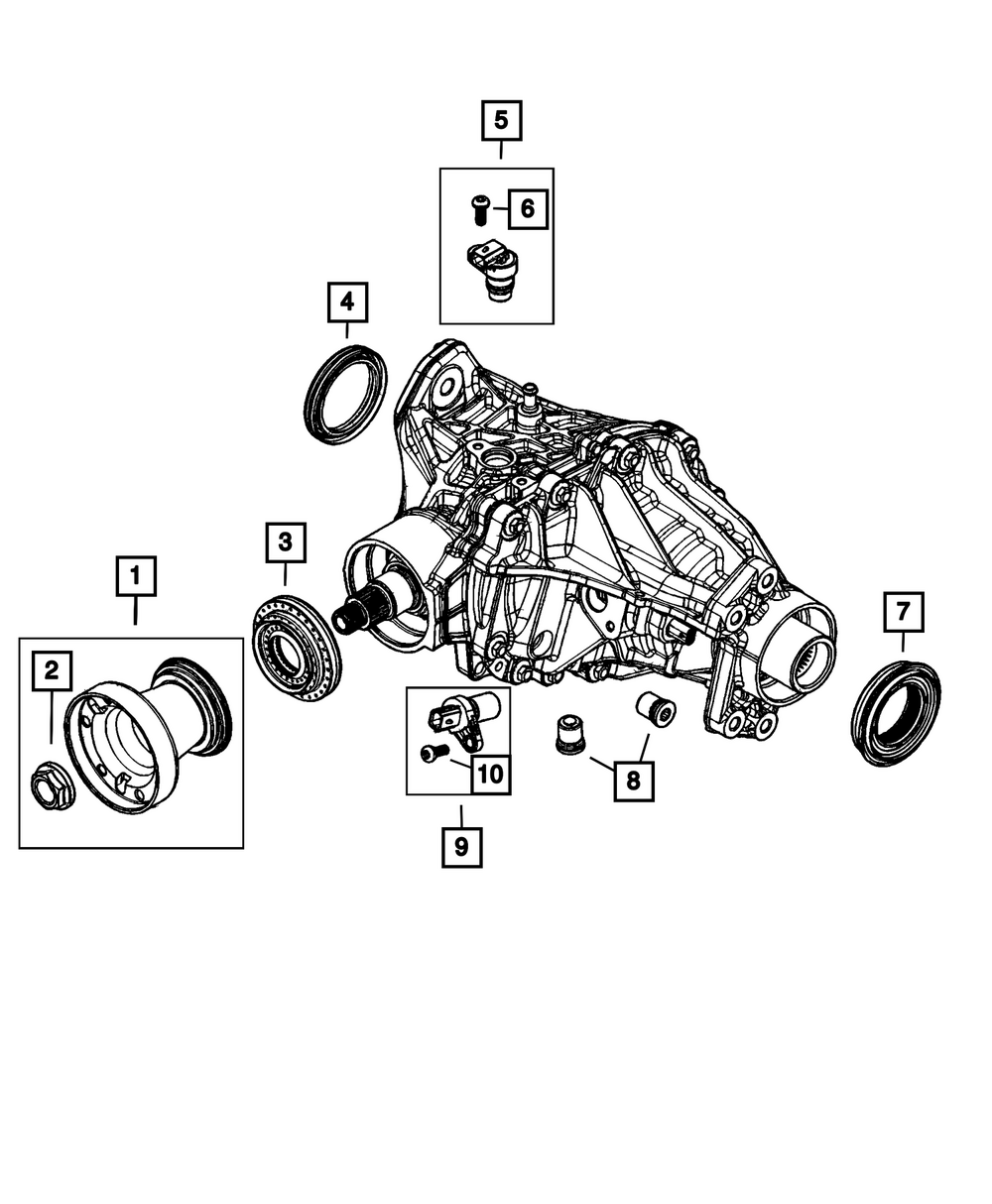 5
6
4
3
1
2
7
10
8
9