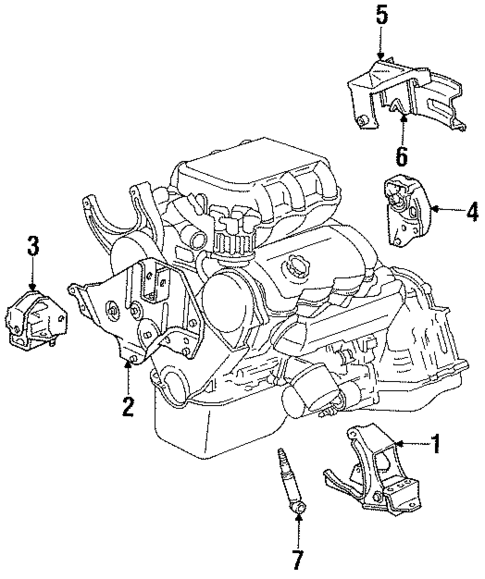 5
6
4
3
2
1
7