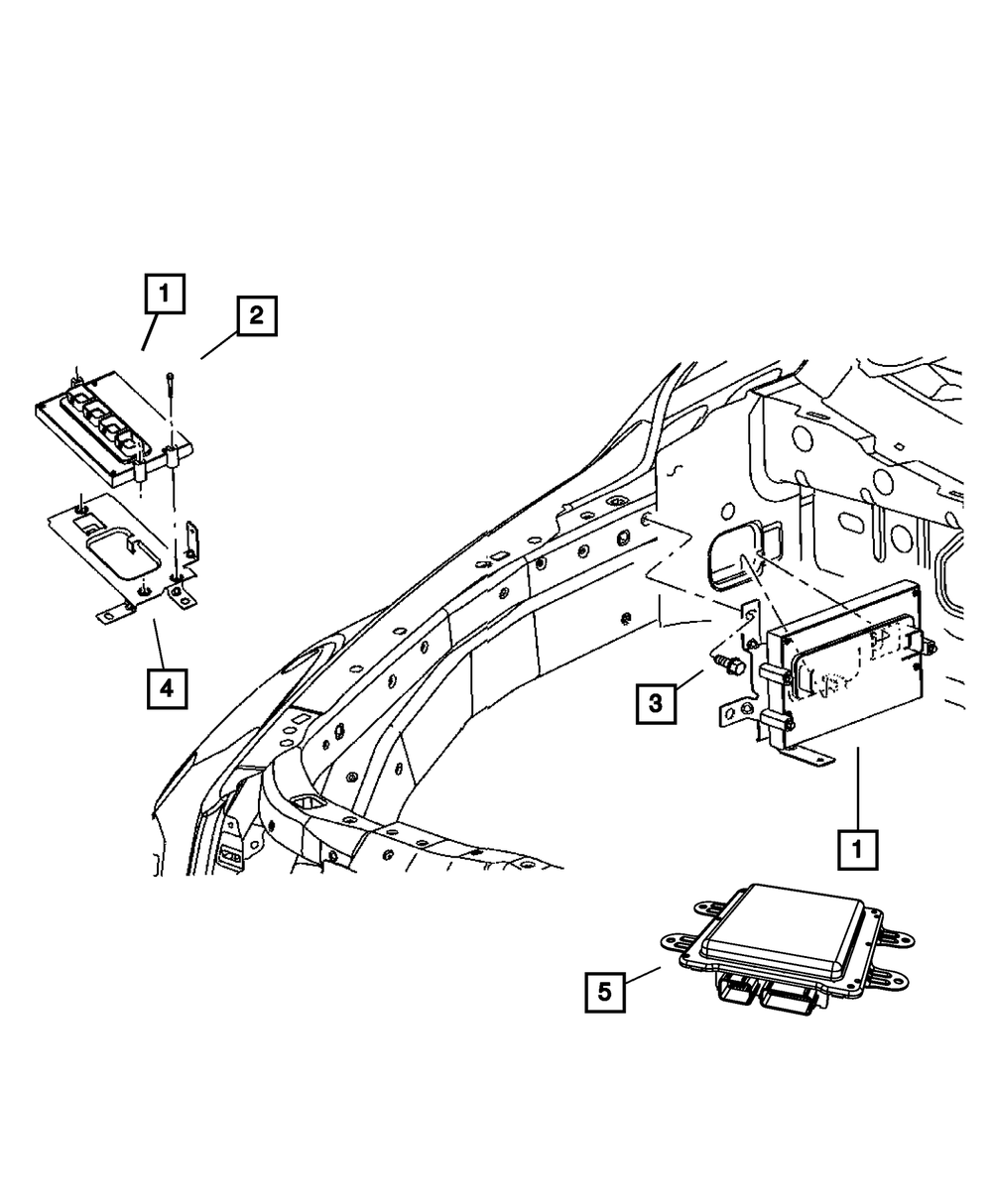 1
2
4
3
1
5