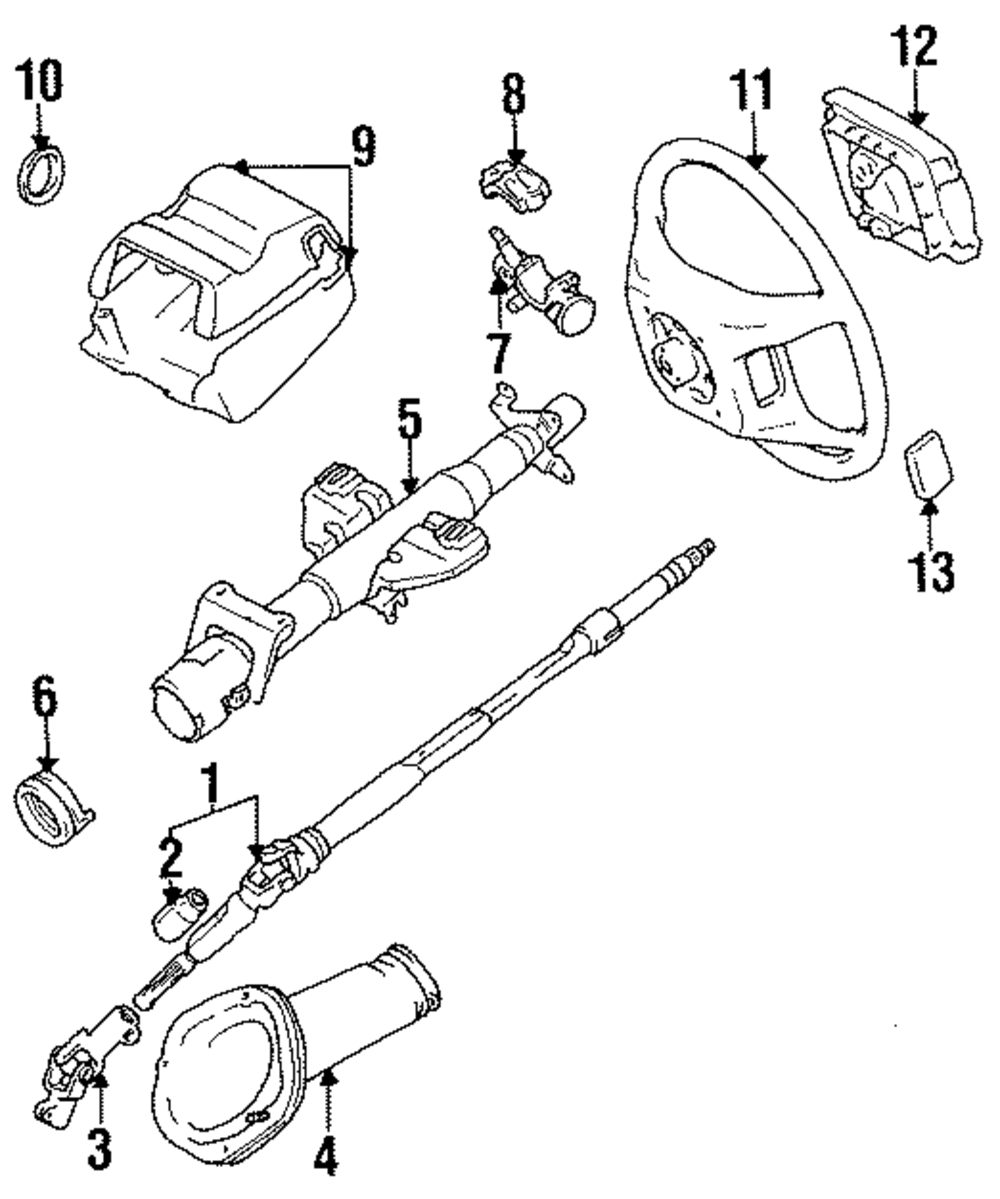 10
9
8
11
12
7
5
13
6
1
2
3
4