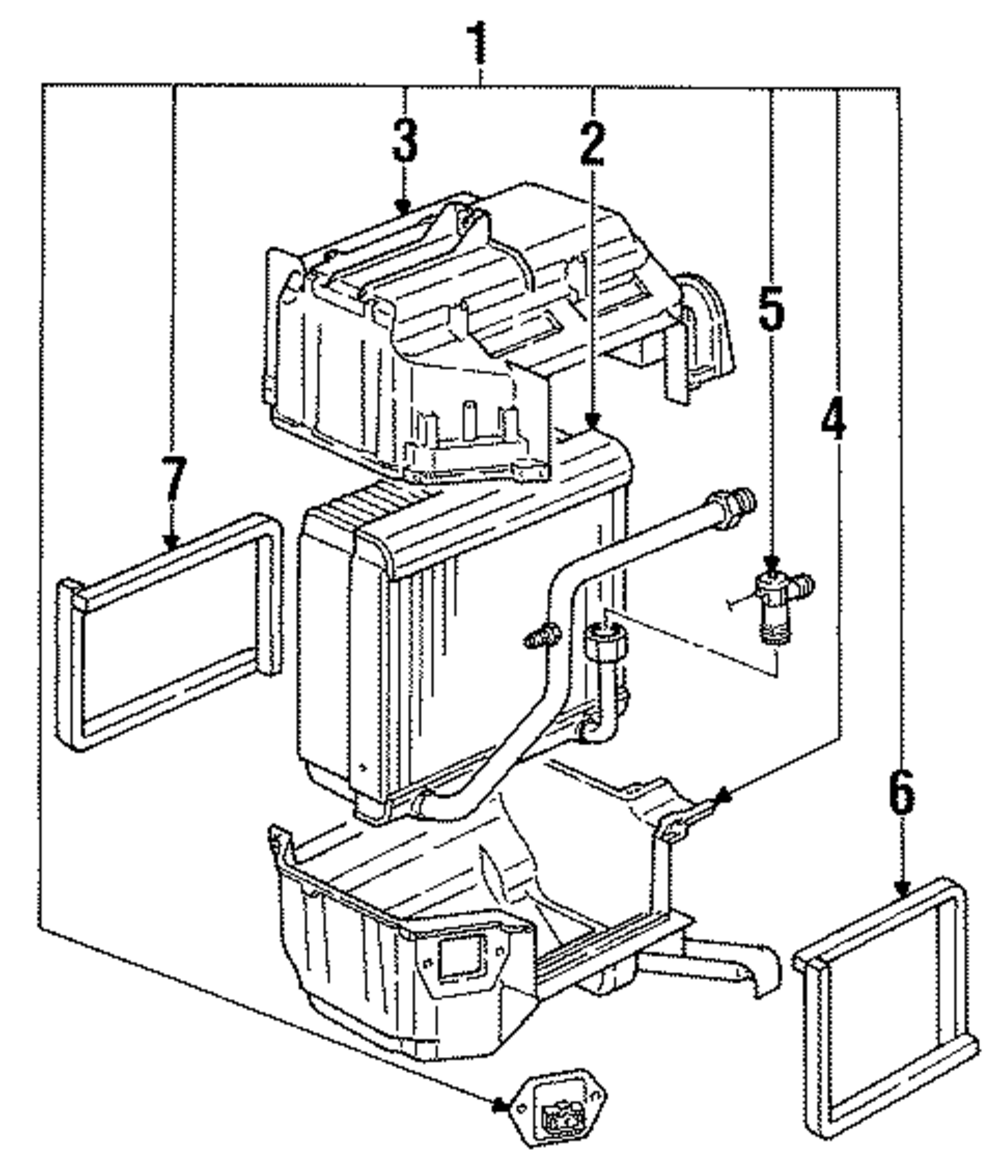 1
3
2
5
4
7
6